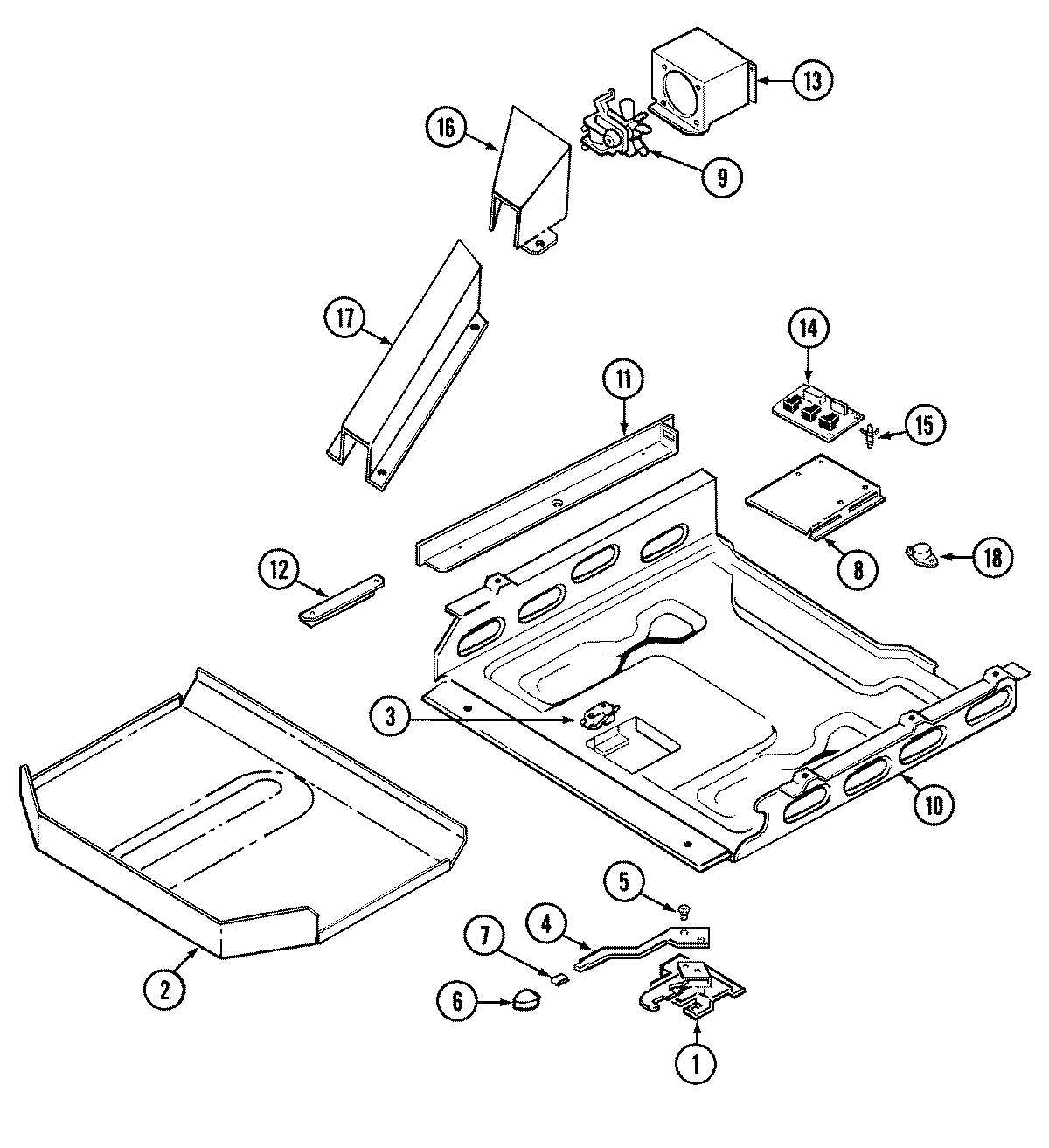 13
16
9
17
14
11
15
8
18
12
3
10
5
4
7
2
6
1