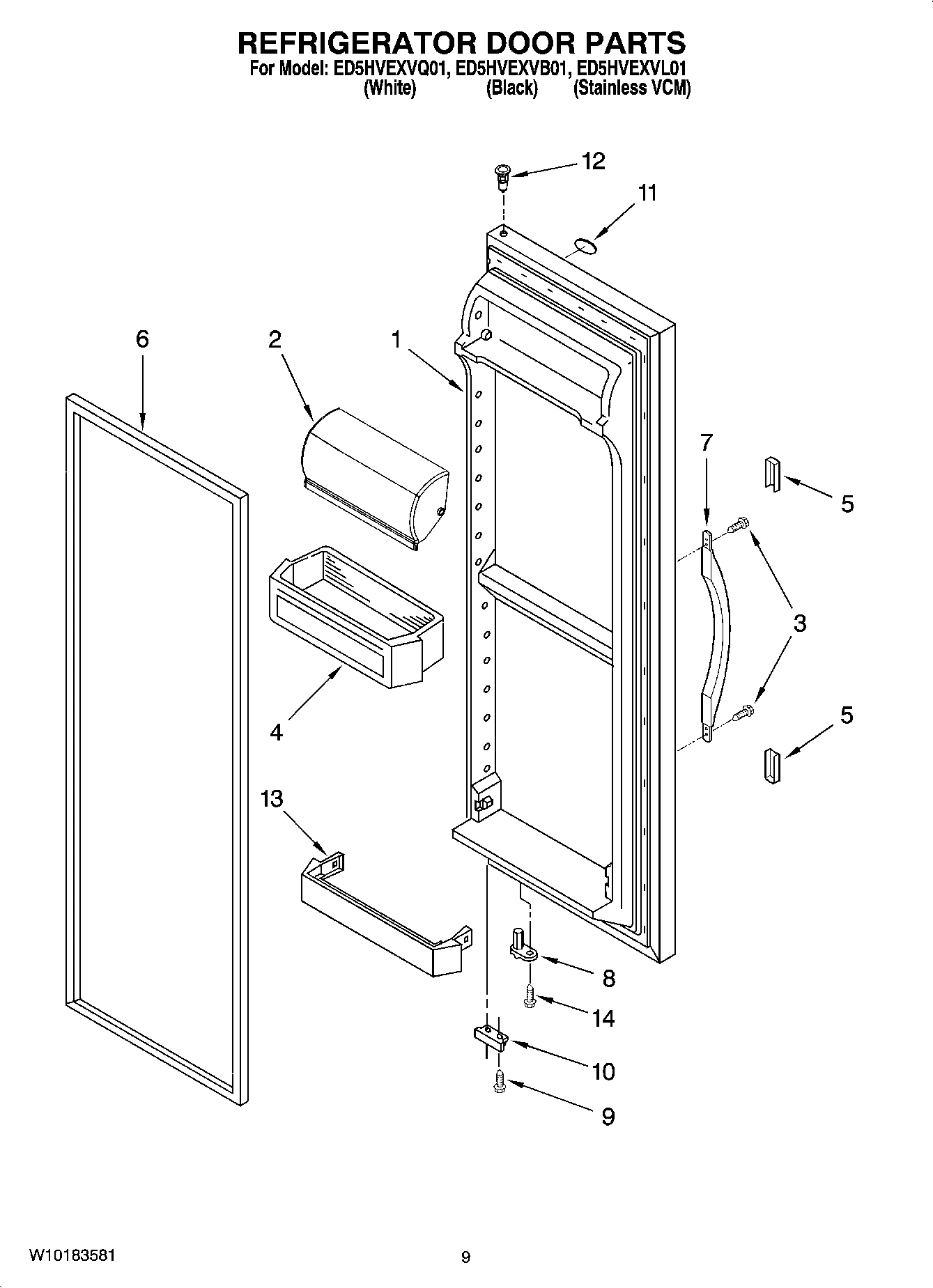 REFRIGERATOR DOOR PARTS
For Model: ED5HVEXVQ01, ED5HVEXVB01, ED5HVEXVL01
(White) (Black) (Stainless VCM)

12
11
6
2
1
7
5
3
4
5
13
8
14
10
9

W10183581
9