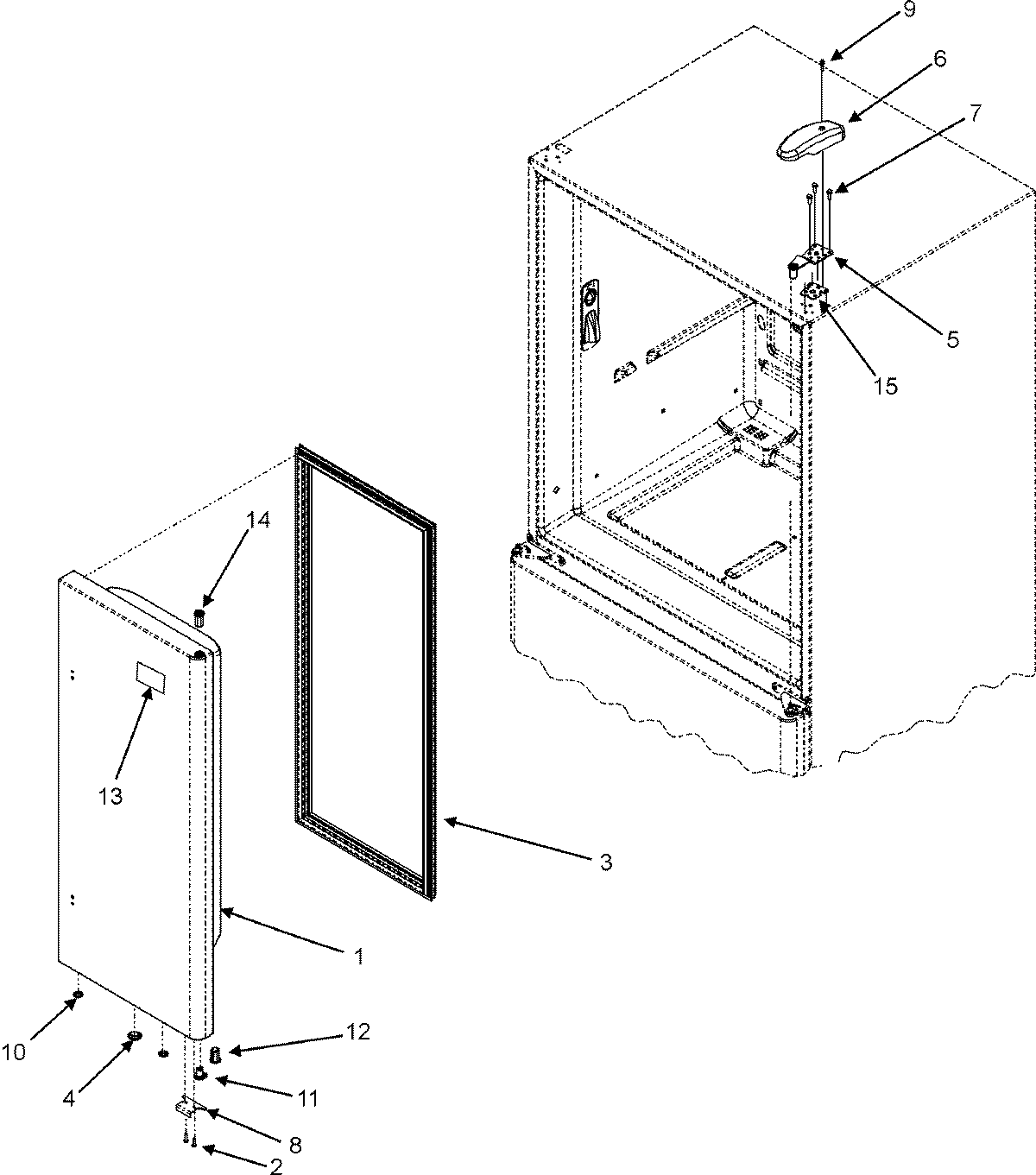 9
6
7
5
15
14
13
3
1
12
10
4
11
8
2