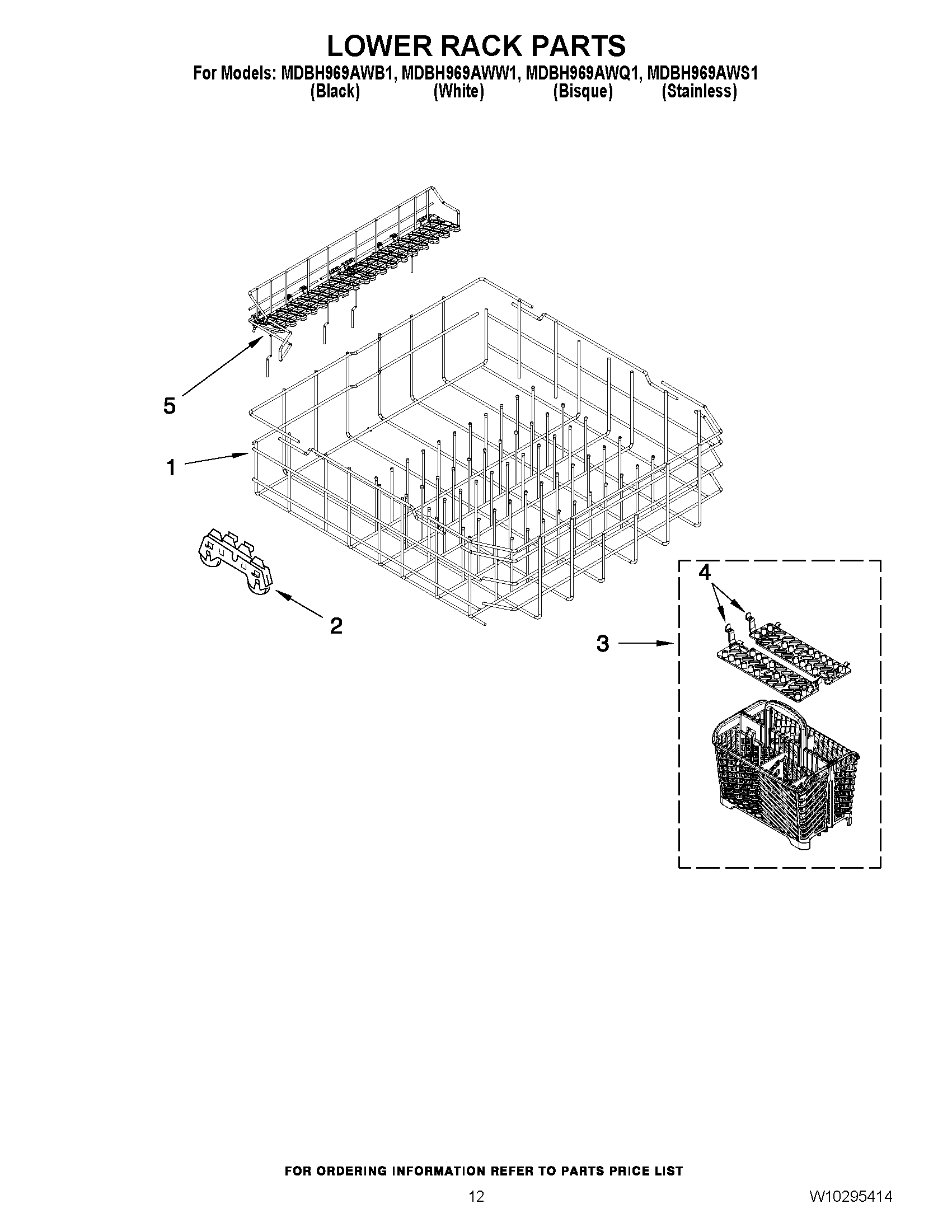 LOWER RACK PARTS

For Models: MDBH969AWB1, MDBH969AWW1, MDBH969AWQ1, MDBH969AWS1
(Black) (White) (Bisque) (Stainless)

5

1

2

4

3

FOR ORDERING INFORMATION REFER TO PARTS PRICE LIST

12

W10295414