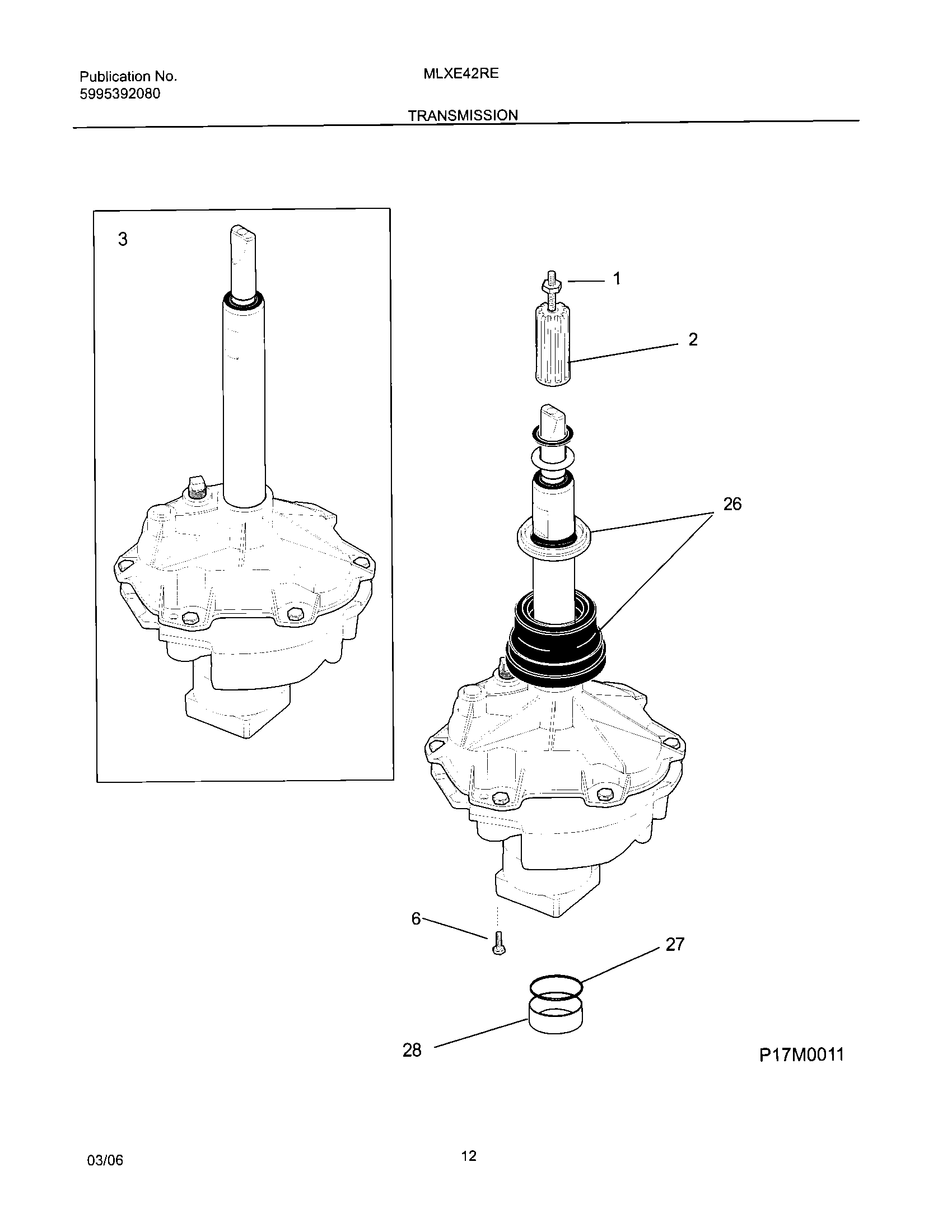 Publication No.
5995392080

MLXE42RE

TRANSMISSION

3

1

2

26

6

27

28

P17M0011

03/06

12