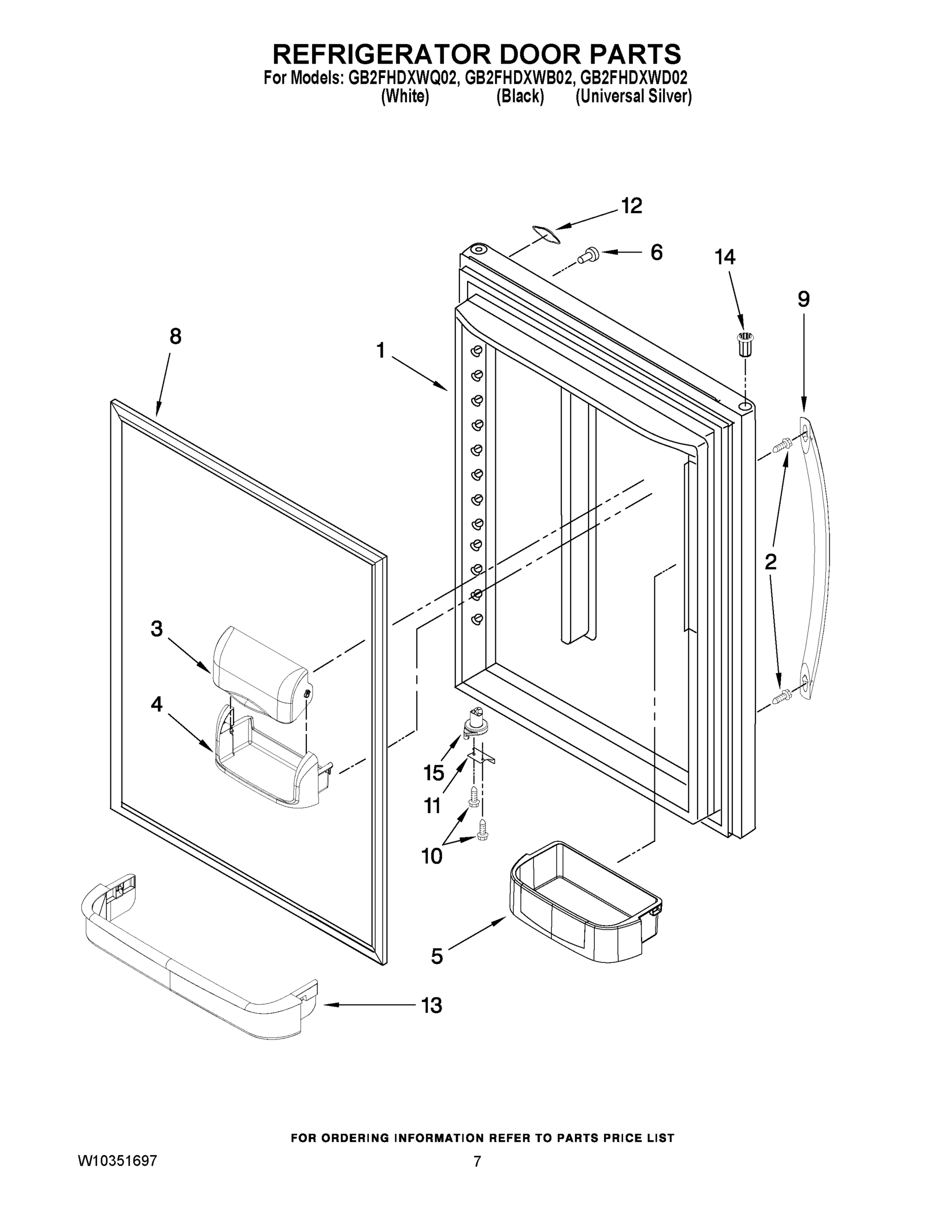 REFRIGERATOR DOOR PARTS
For Models: GB2FHDXWQ02, GB2FHDXWB02, GB2FHDXWD02
(White) (Black) (Universal Silver)

12
6
14
9
8
1
2
3
4
15
11
10
5
13

FOR ORDERING INFORMATION REFER TO PARTS PRICE LIST

W10351697

7