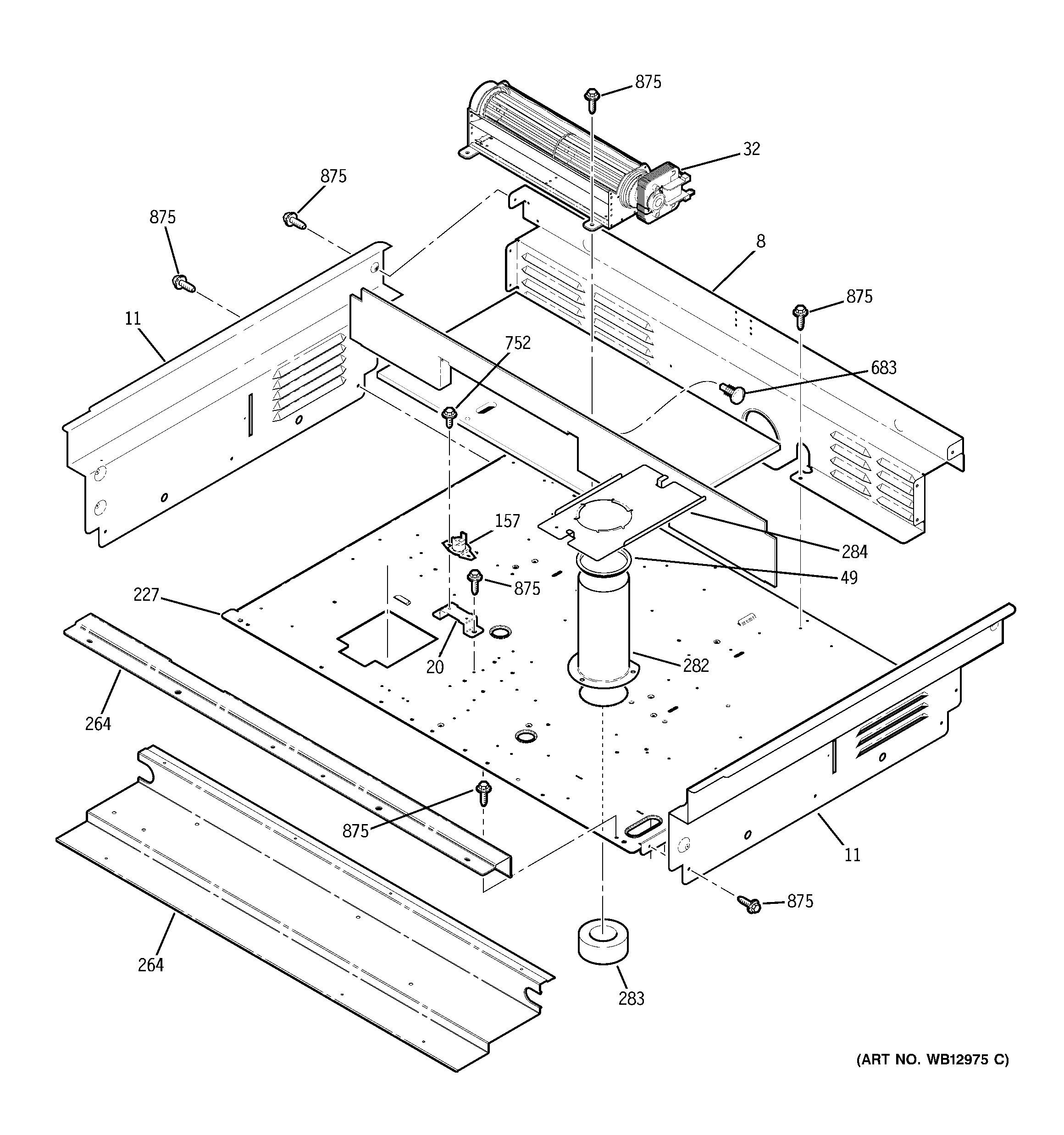 875
32
875
875
8
875
11
752
683
157
284
49
875
227
20
282
264
875
11
875
264
283
(ART NO. WB12975 C)