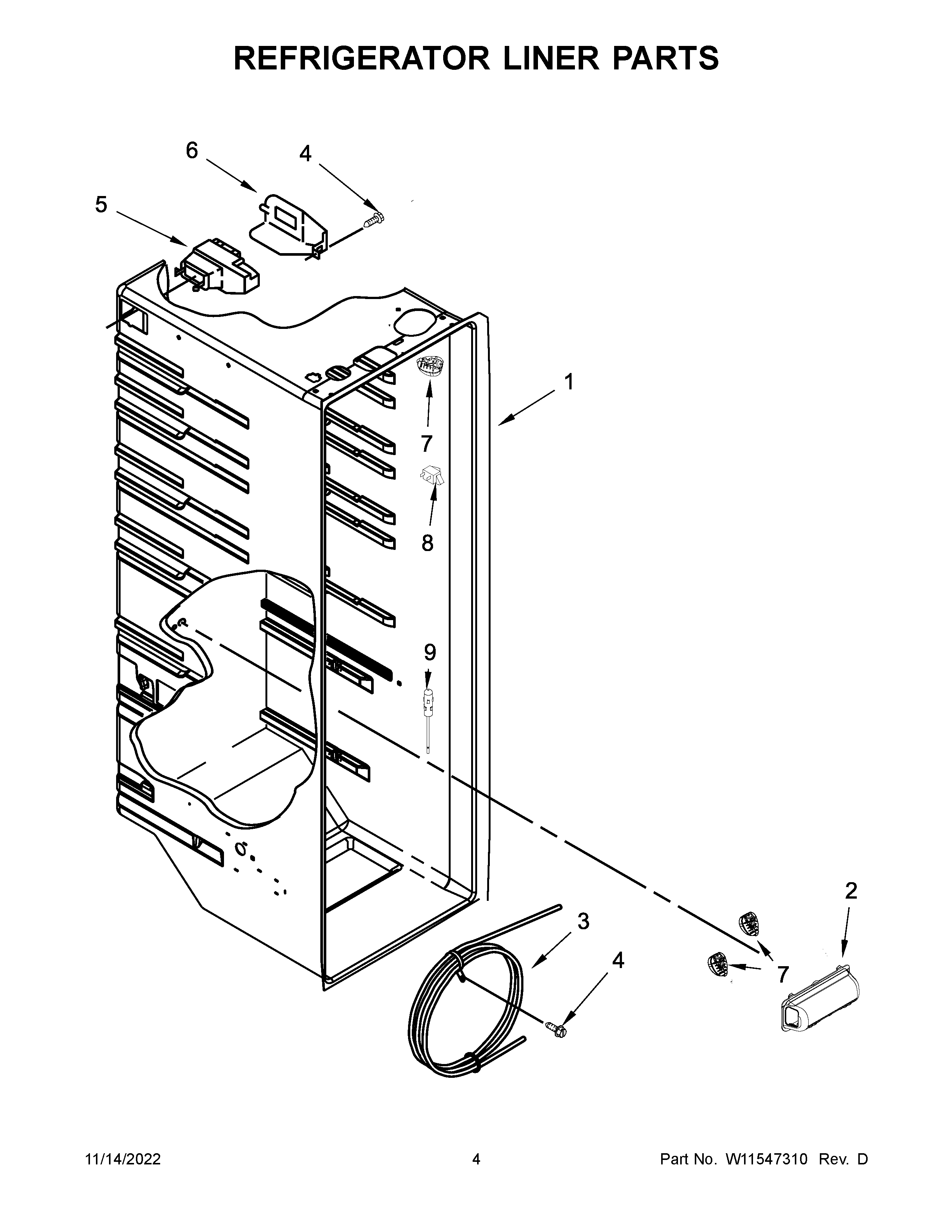 REFRIGERATOR LINER PARTS

6
4
5
1
7
8
9
2
3
4
7

11/14/2022
4
Part No. W11547310 Rev. D