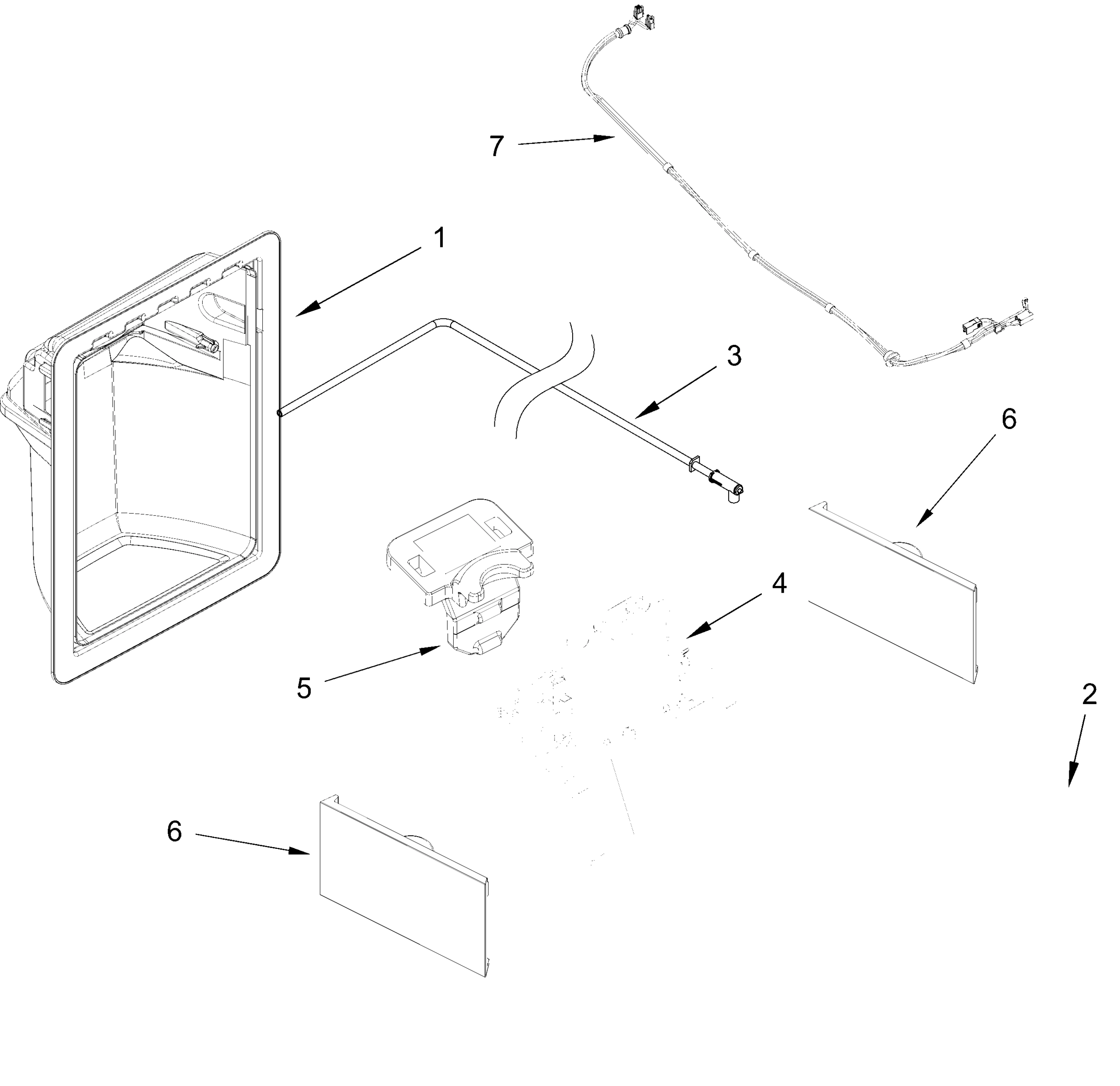 7

1

3

6

4

5

2

6