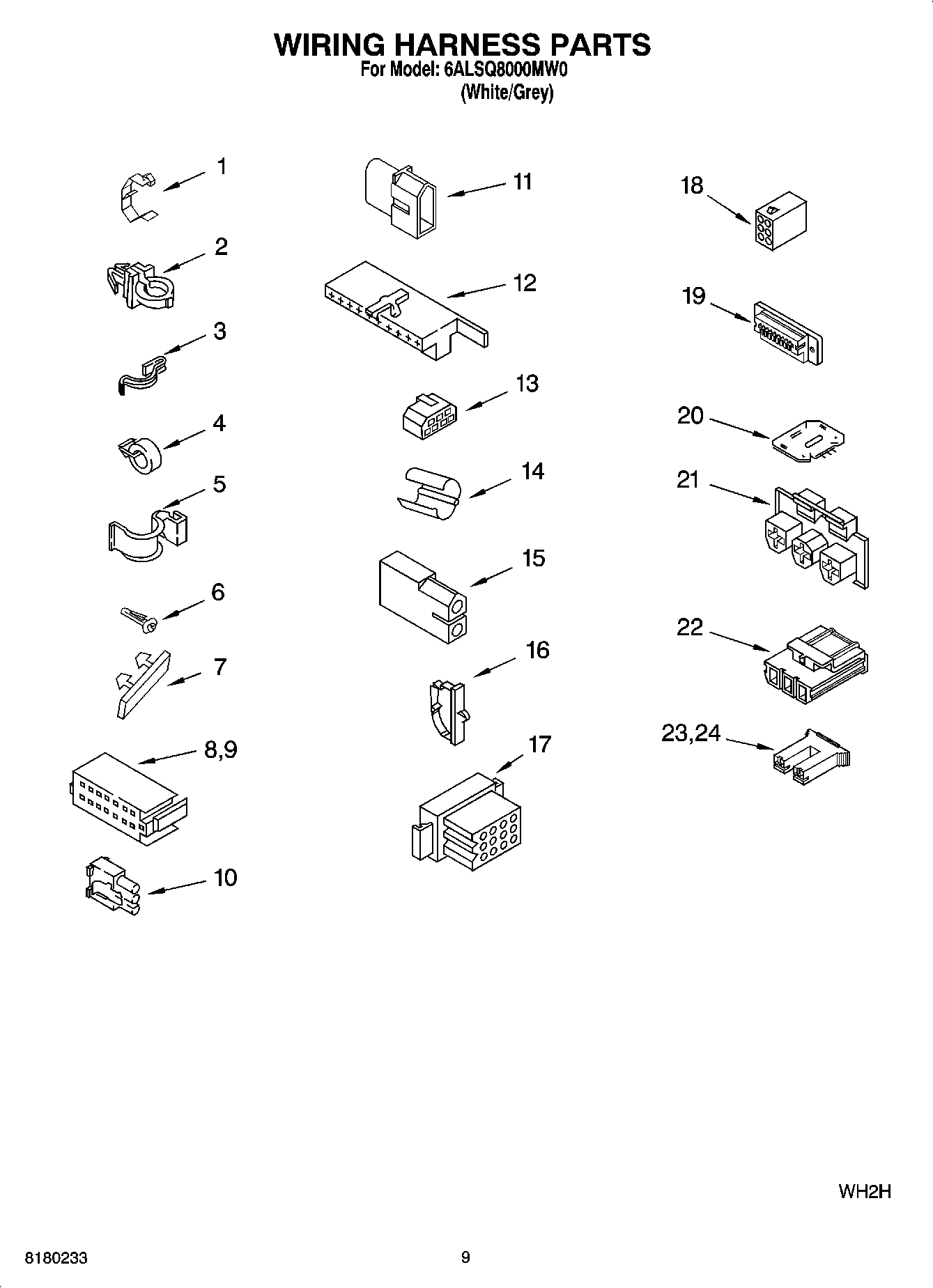 WIRING HARNESS PARTS
For Model: 6ALSQ8000MW0
(White/Grey)

1
2
3
4
5
6
7
8,9
10
11
12
13
14
15
16
17
18
19
20
21
22
23,24

WH2H

8180233

9