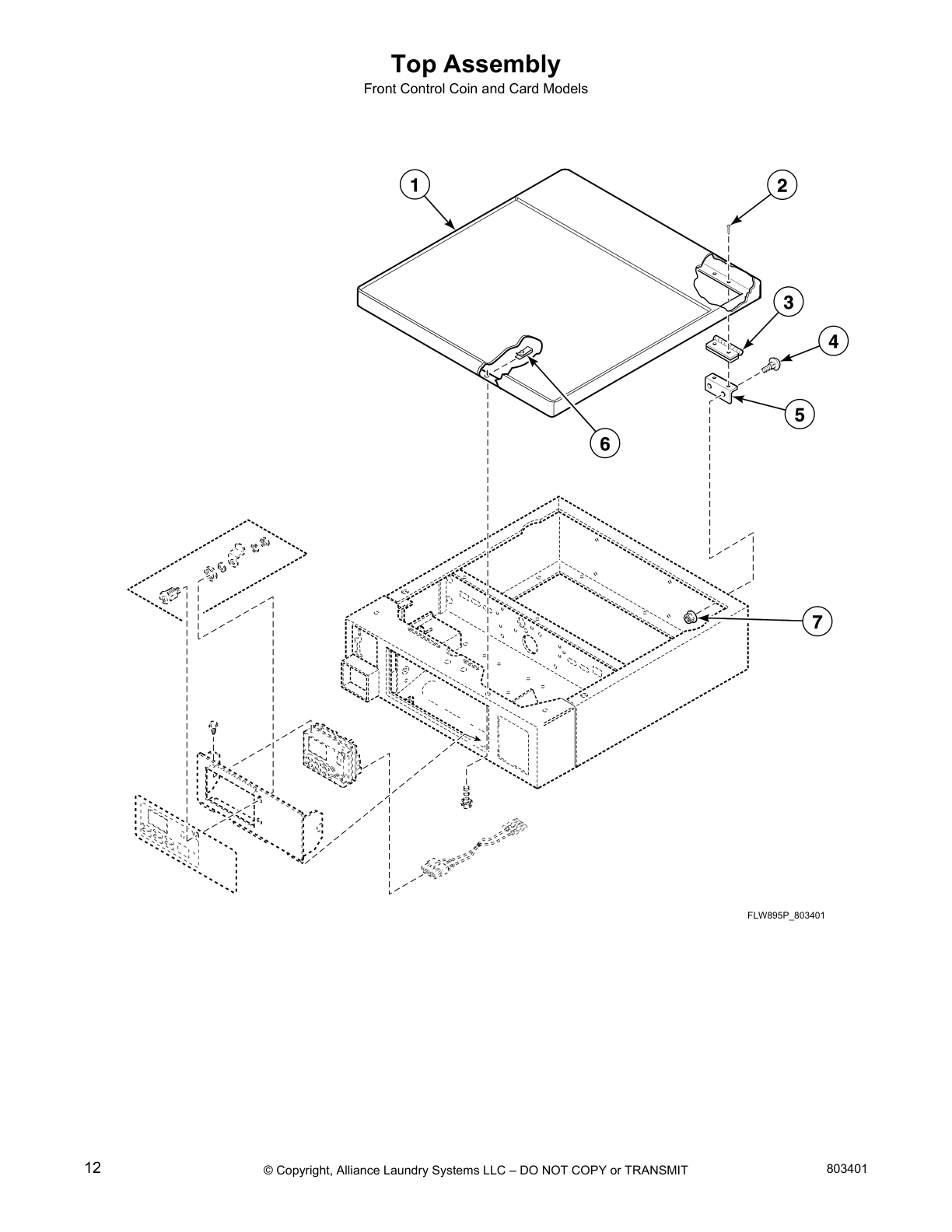 Top Assembly
Front Control Coin and Card Models

1
2
3
4
5
6
7

FLW895P_803401

12 © Copyright, Alliance Laundry Systems LLC – DO NOT COPY or TRANSMIT 803401