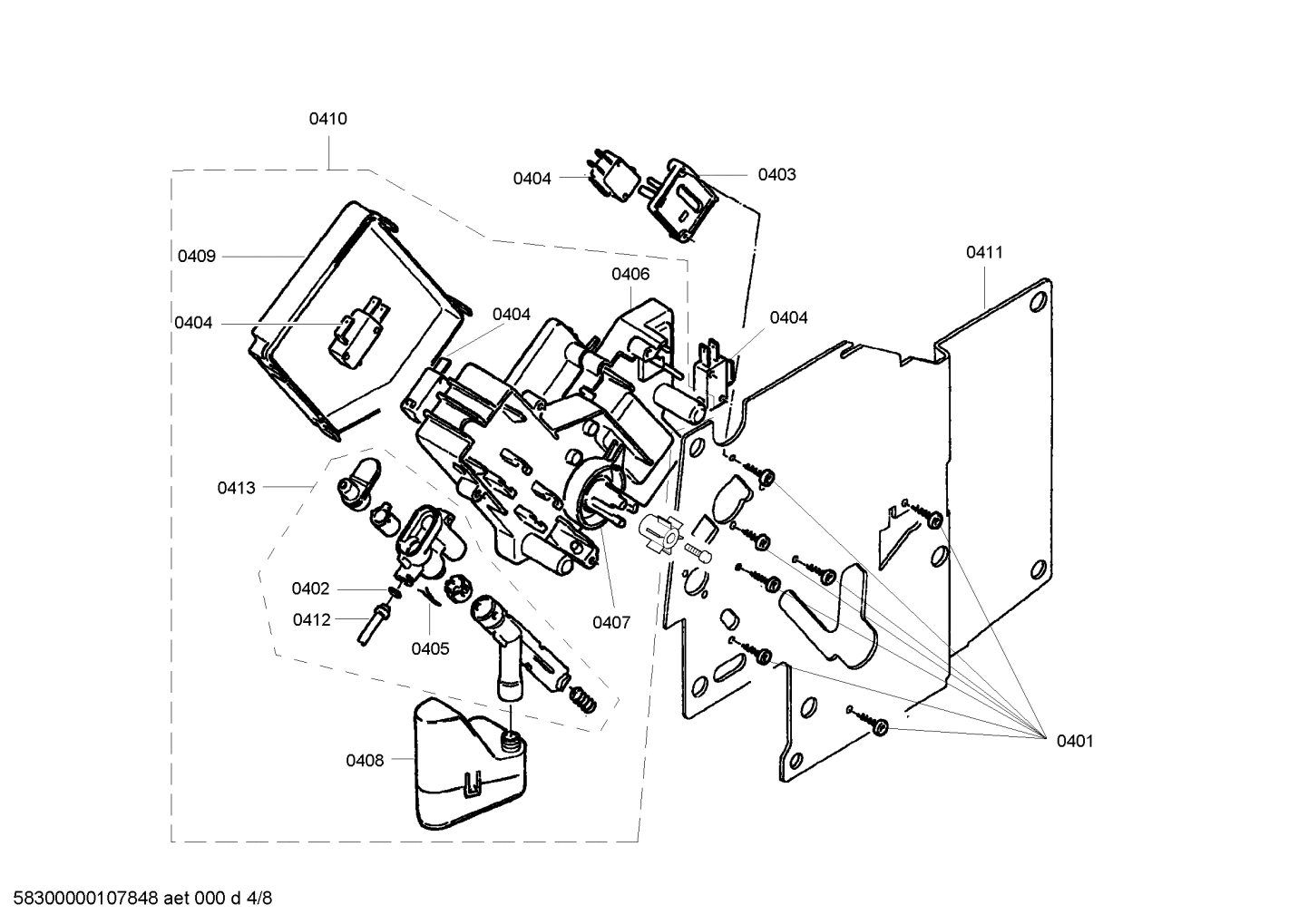 0410

0404

0403

0409

0411

0406

0404

0404

0404

0413

0402

0412

0405

0407

0408

0401

58300000107848 aet 000 d 4/8