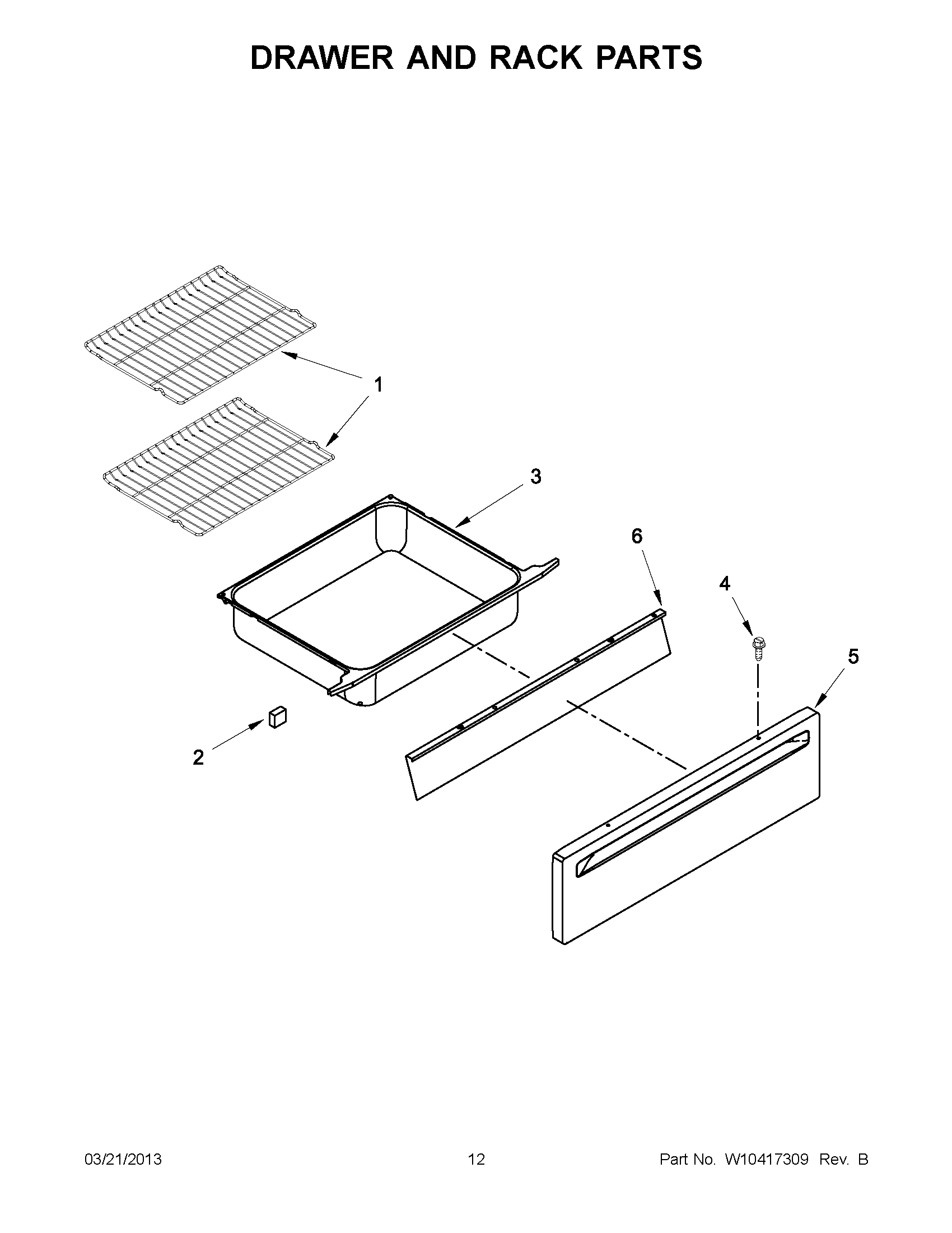 DRAWER AND RACK PARTS

1

3

6

4

5

2

03/21/2013

12

Part No. W10417309 Rev. B