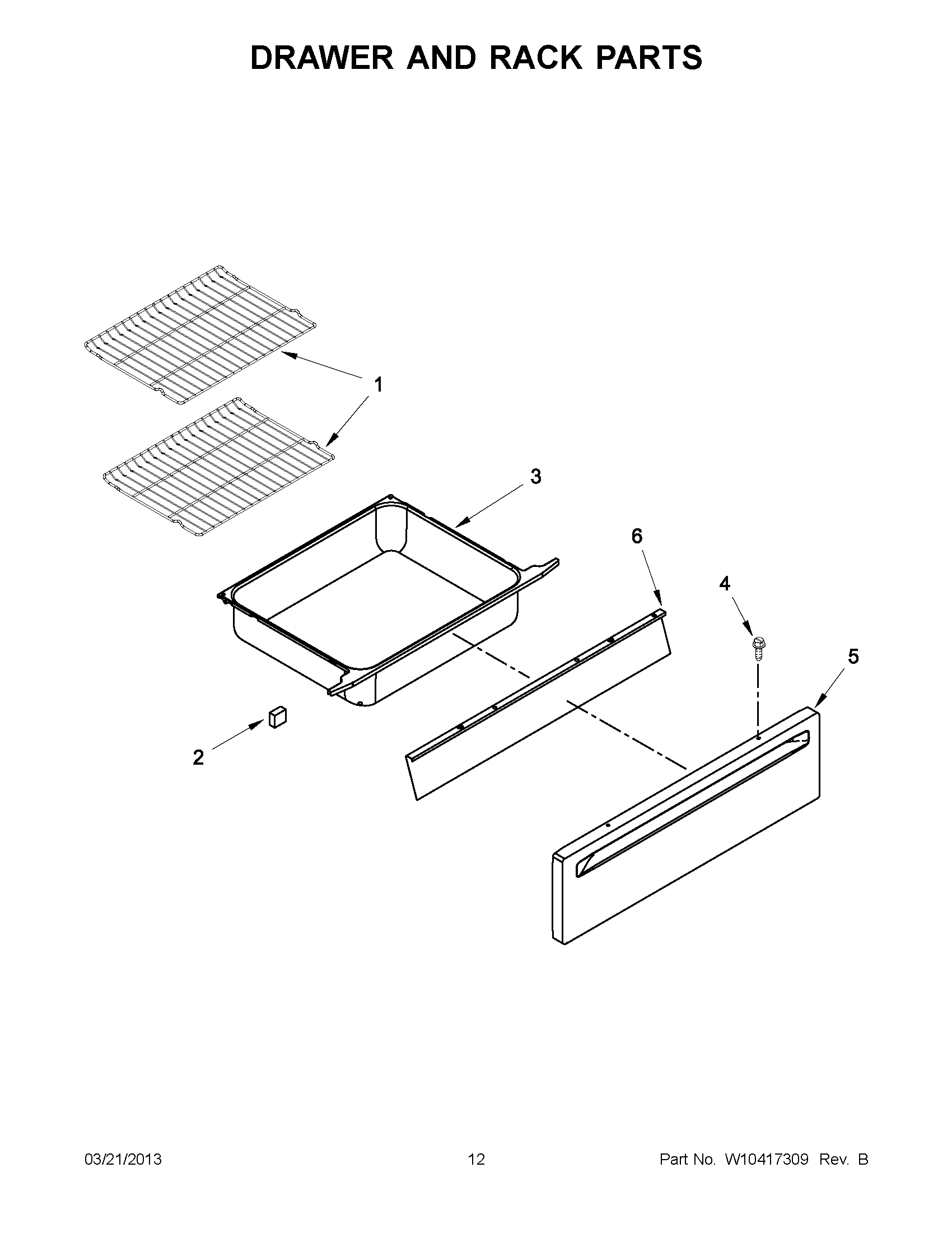 DRAWER AND RACK PARTS

1

3

6

4

5

2

03/21/2013

12

Part No. W10417309 Rev. B