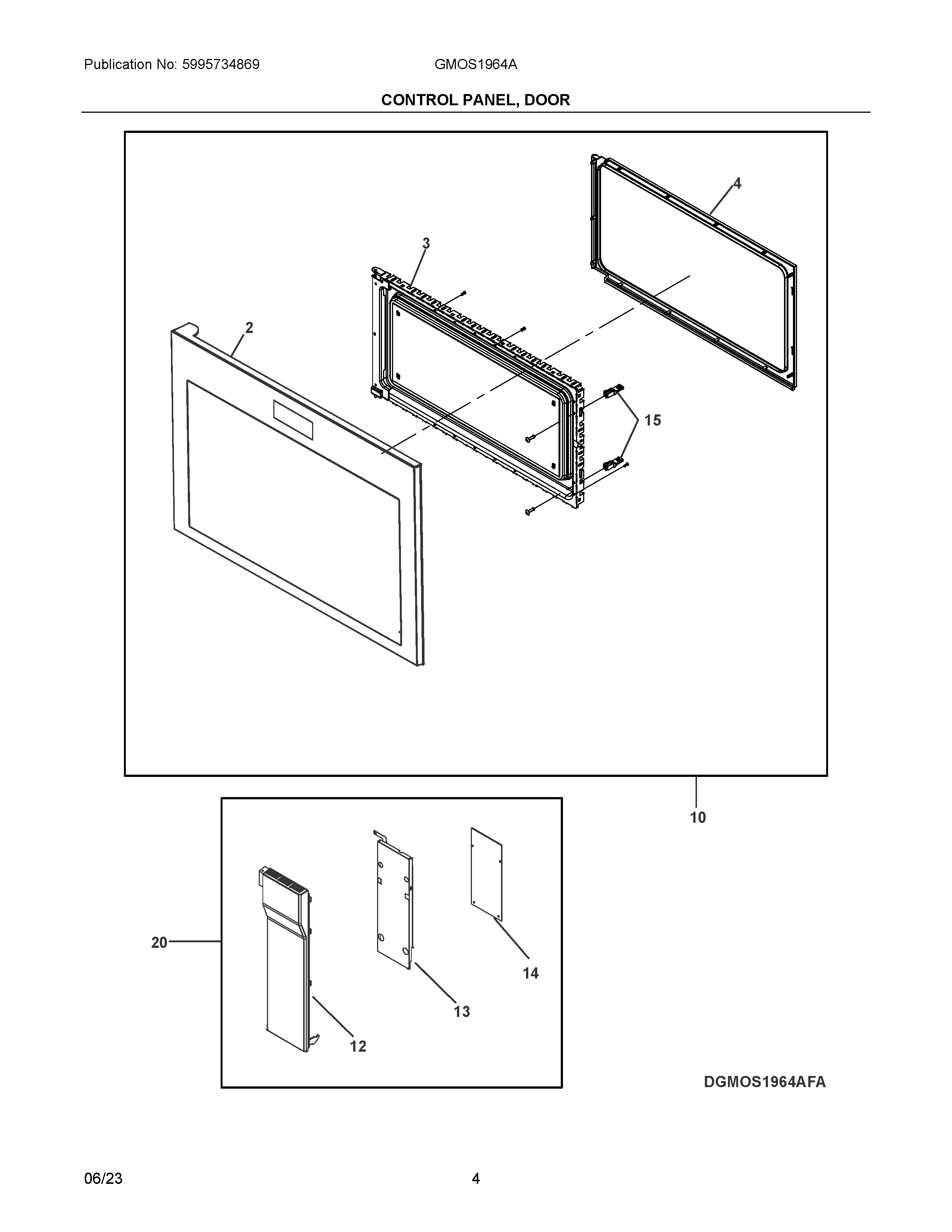 Publication No: 5995734869

GMOS1964A

CONTROL PANEL, DOOR

4

3

2

15

10

20

14

13

12

DGMOS1964AFA

06/23

4