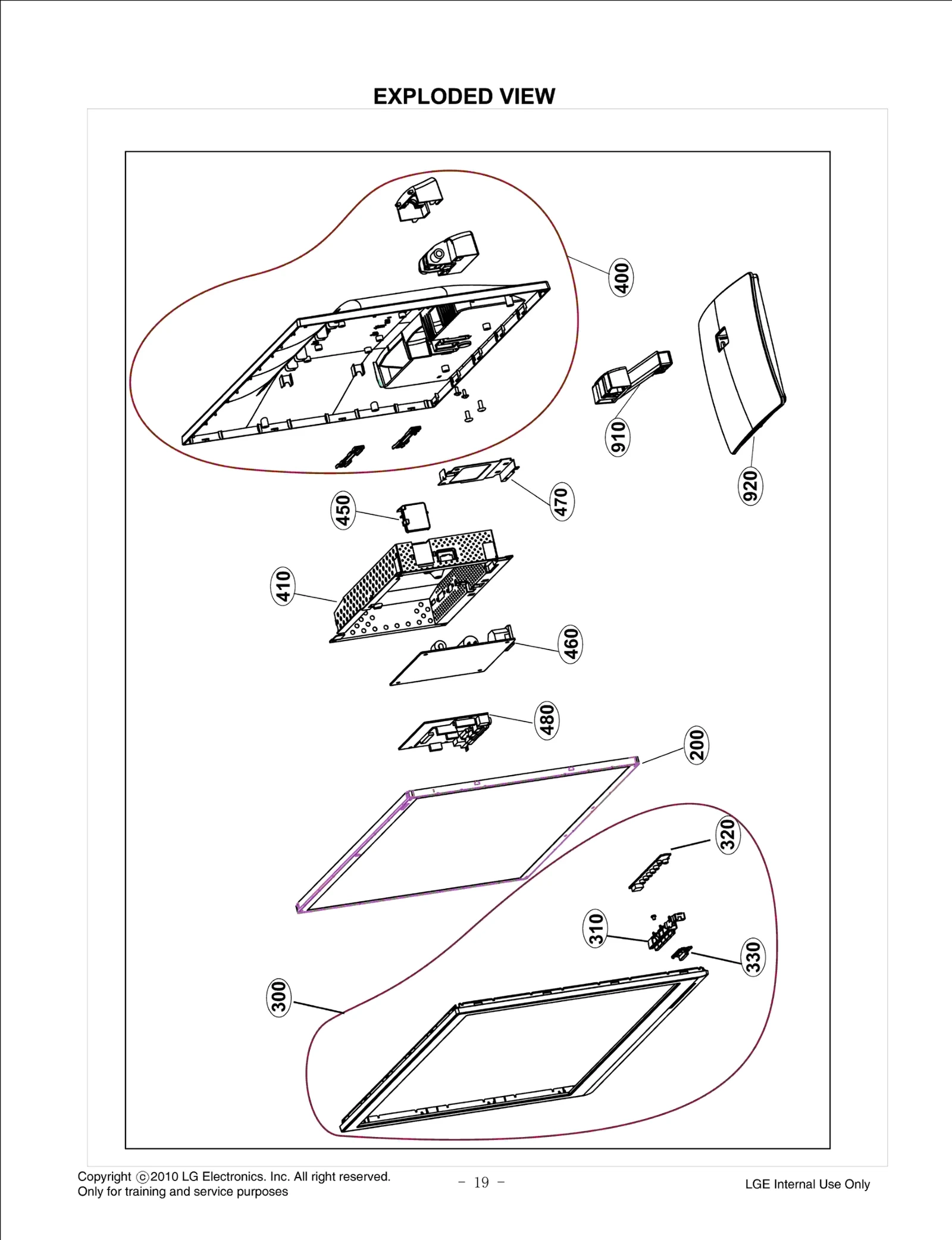 EXPLODED VIEW

400

910

920

470

450

410

460

480

200

320

310

330

300

Copyright ⓒ2010 LG Electronics. Inc. All right reserved.
Only for training and service purposes

- 19 -

LGE Internal Use Only