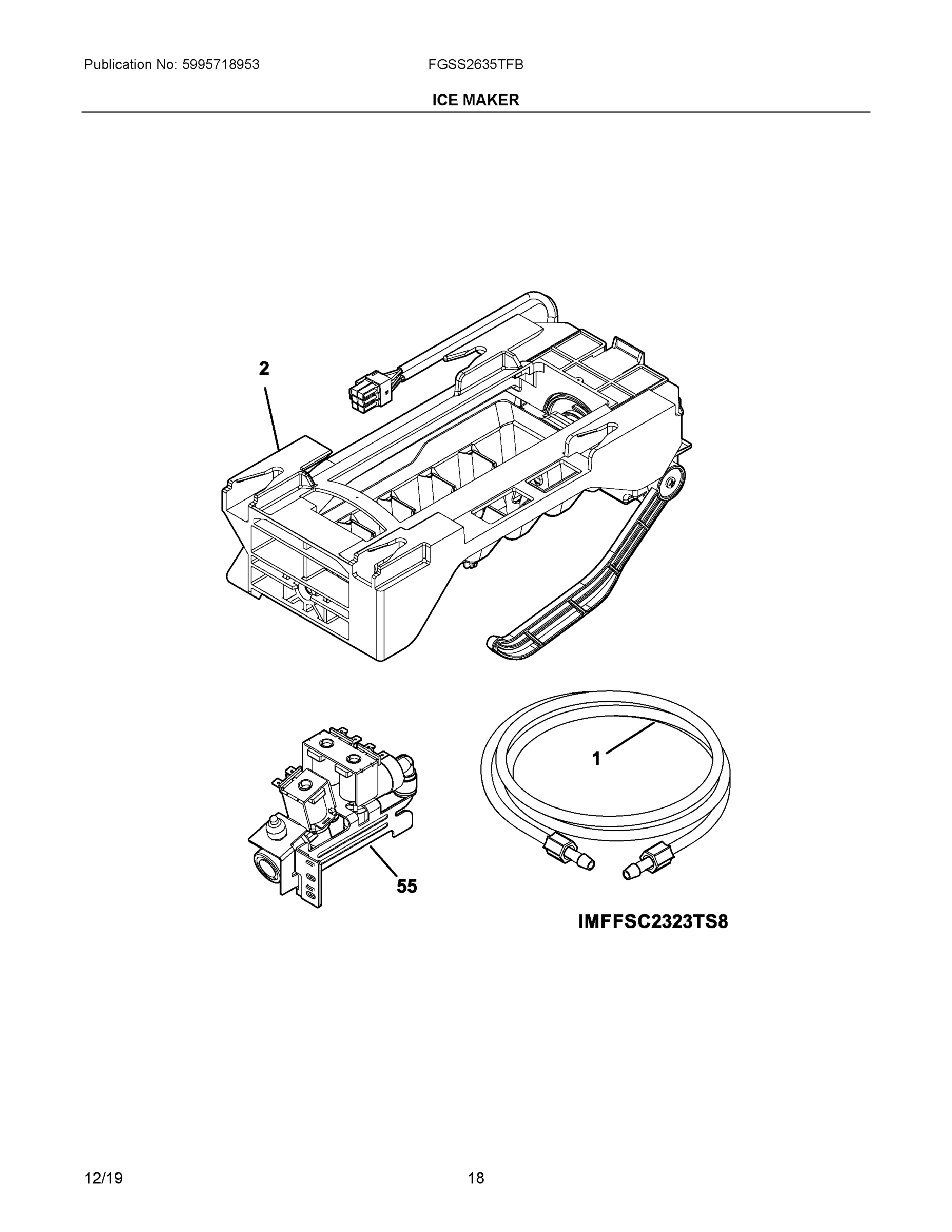 Publication No: 5995718953

FGSS2635TFB

ICE MAKER

2

1

55

IMFFSC2323TS8

12/19

18