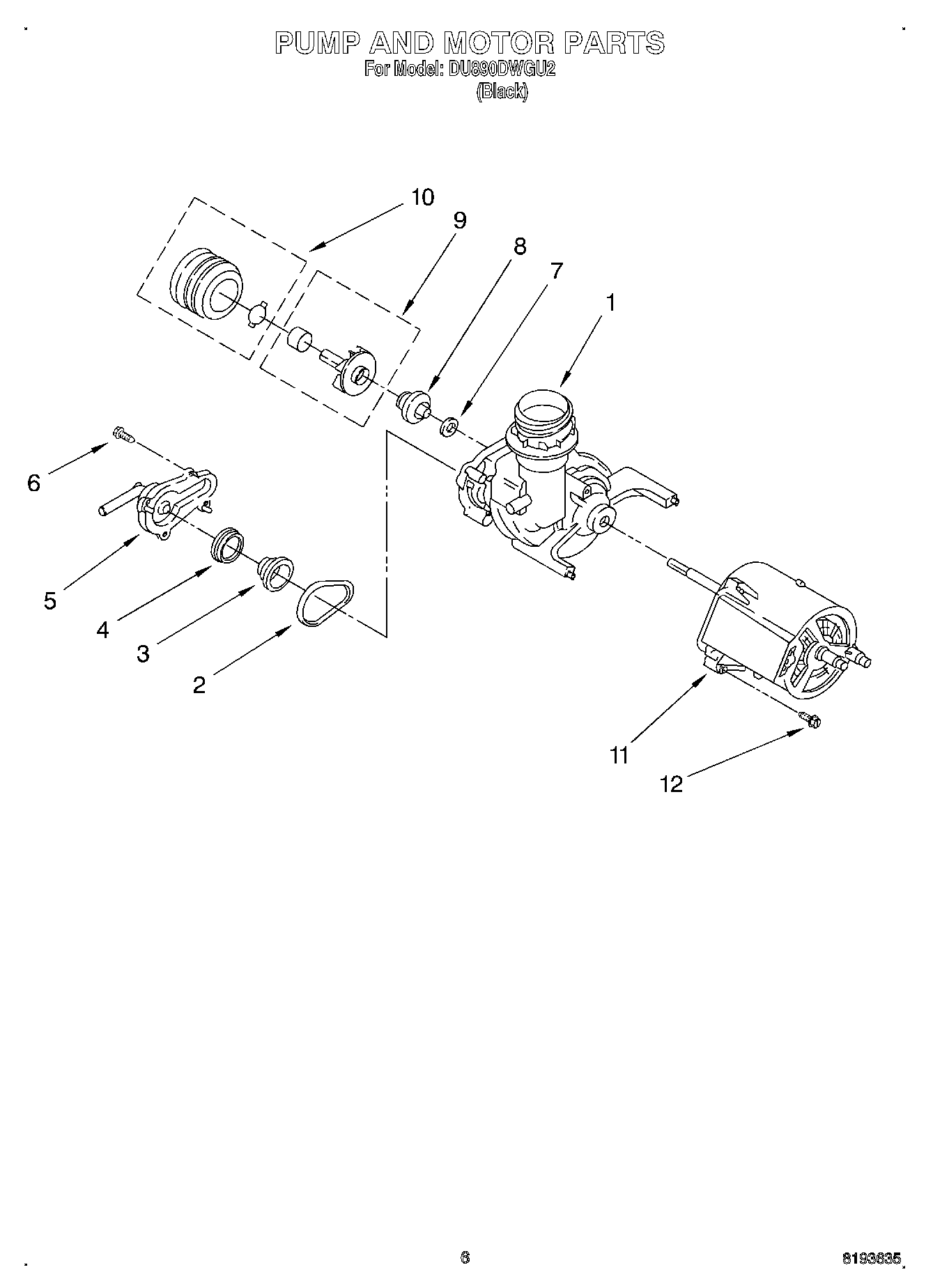 PUMP AND MOTOR PARTS
For Model: DU890DWGU2
(Black)

10
9
8
7
1
6
5
4
3
2
11
12

6

8193635