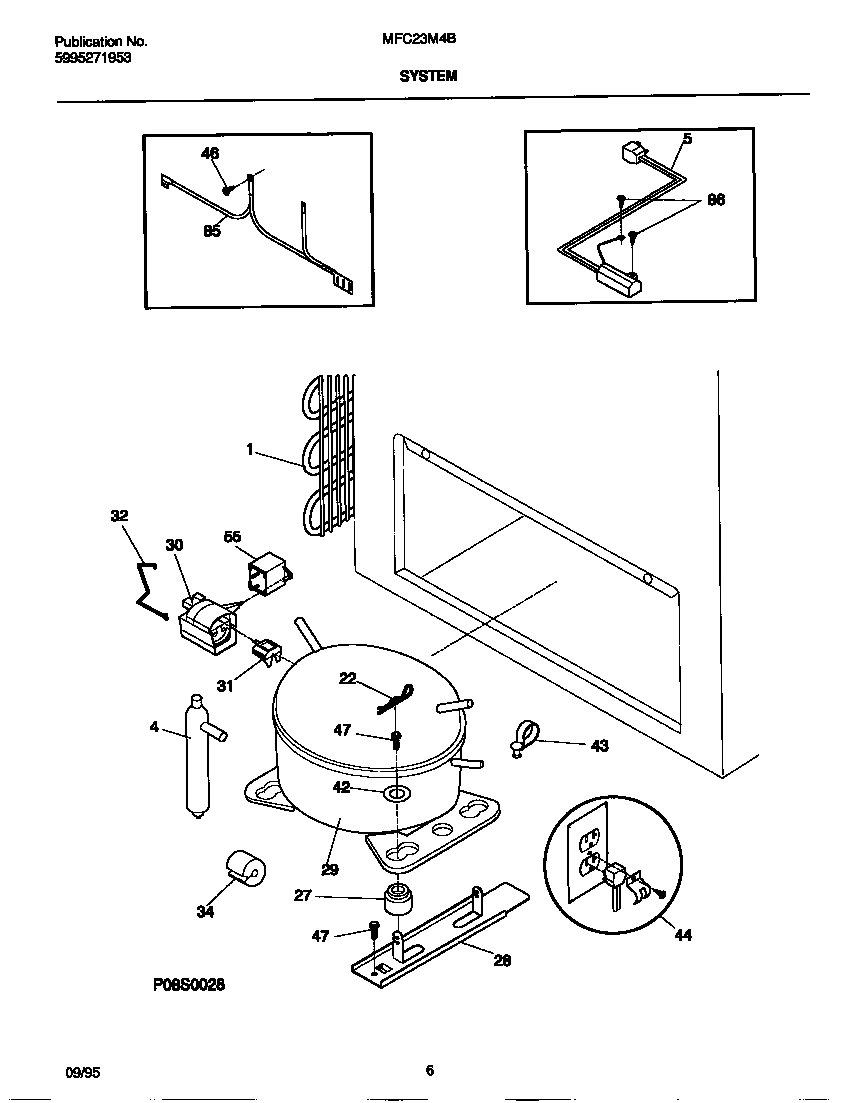 Publication No.
5995271953

MFC23M4B

SYSTEM

46
85

5
86

1
32
30
55
31
22
4
47
43
42
29
34
27
47
28
44

P08S0028

09/95

6