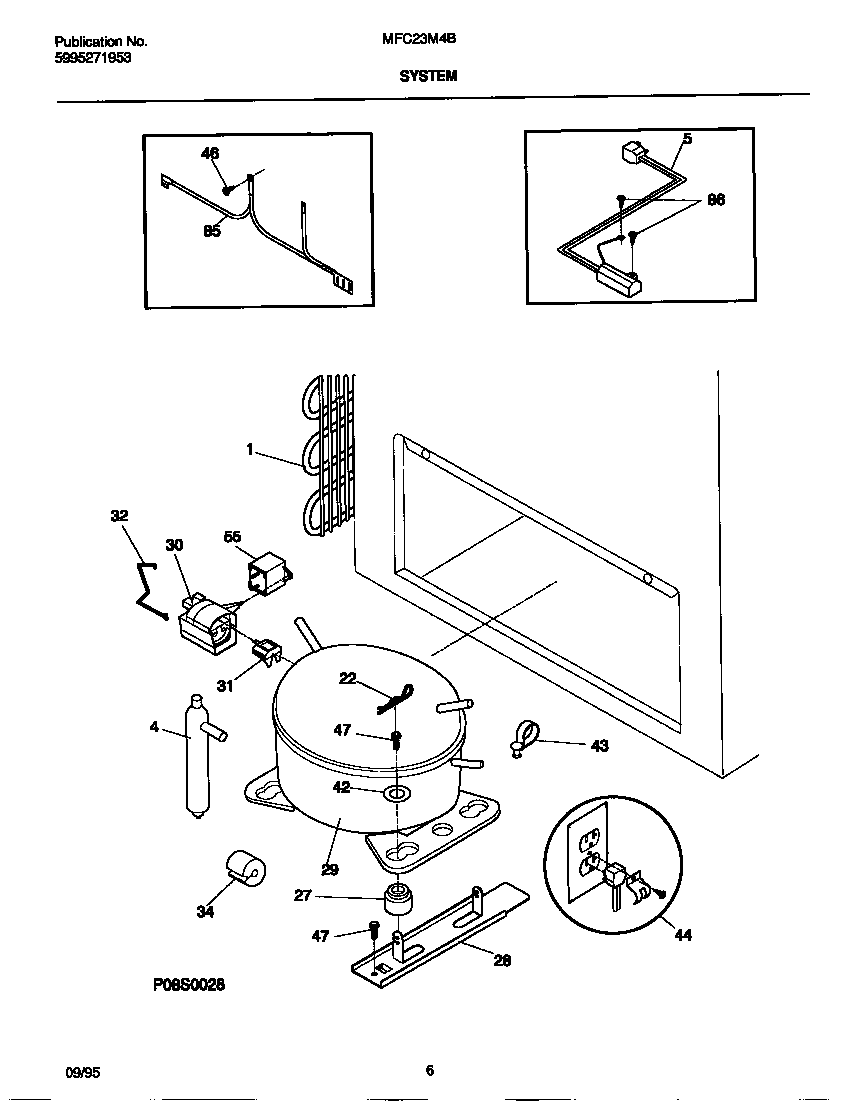 Publication No.
5995271953

MFC23M4B

SYSTEM

46
85

5
86

1
32
30
55
31
22
4
47
43
42
29
34
27
47
28
44

P08S0028

09/95

6