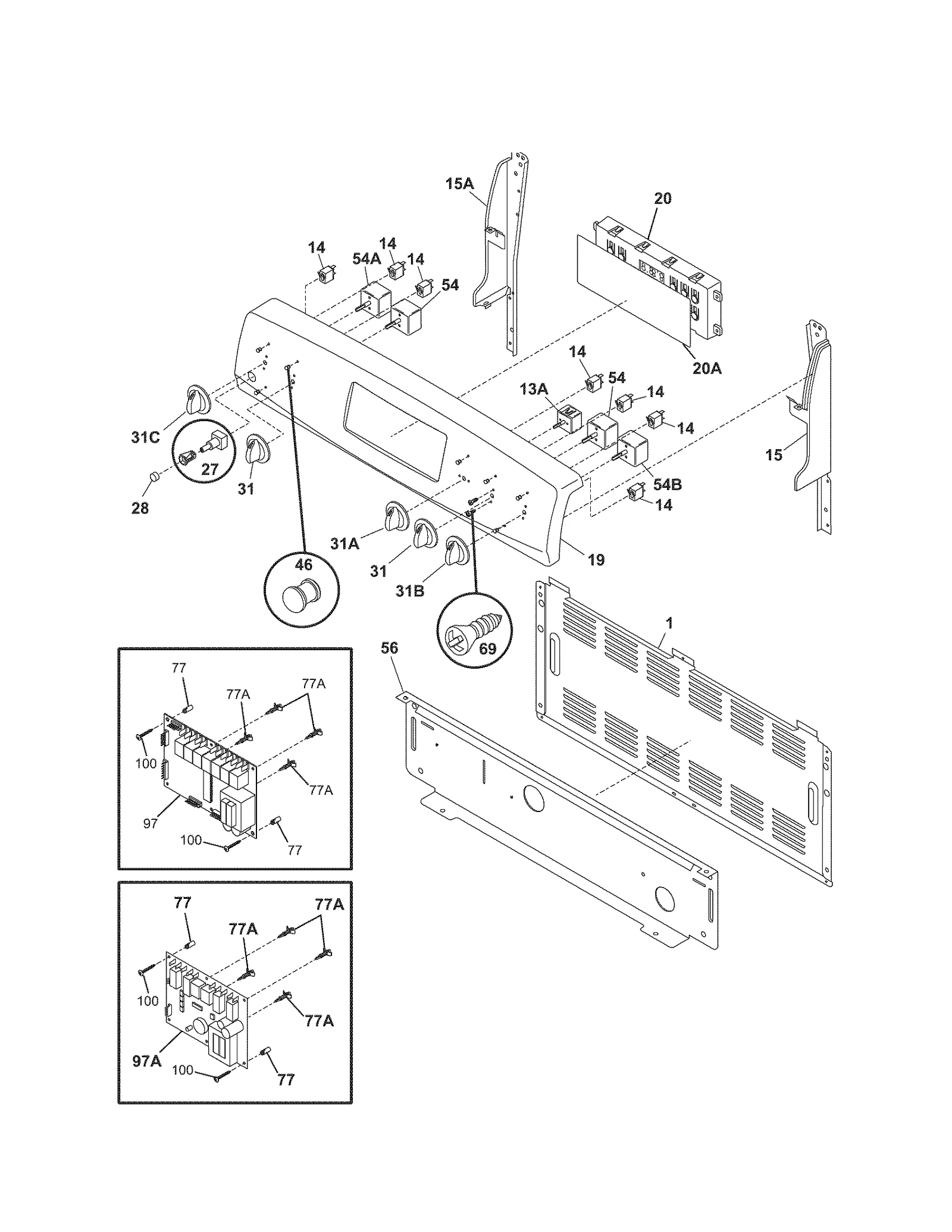 15A
20
14
14
54A
14
54
20A
14
13A
54
14
14
15
31C
27
31
28
54B
14
31A
31
31B
19
46
69
1
56
77
77A
77A
100
77A
97
100
77
77
77A
77A
100
77A
97A
100
77