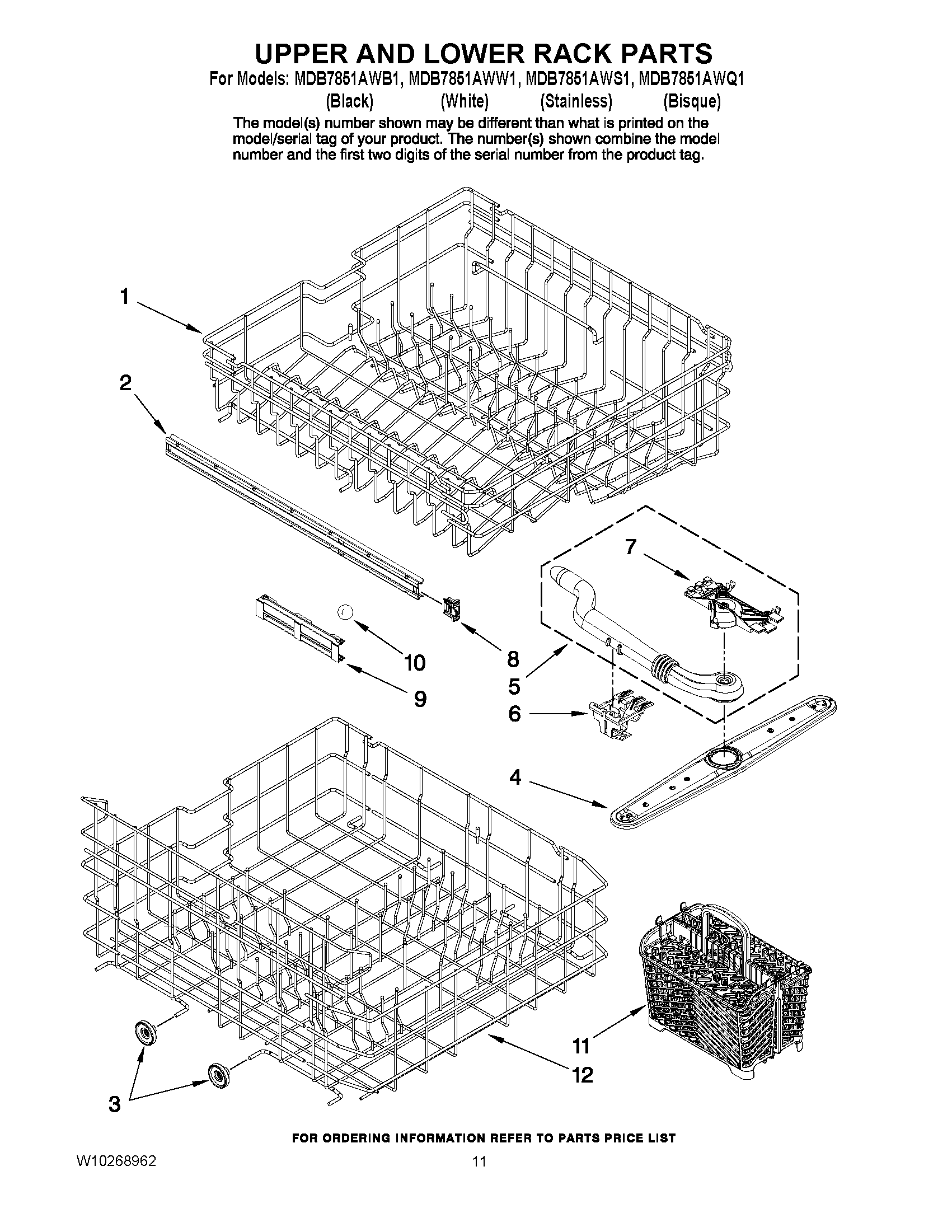 UPPER AND LOWER RACK PARTS

For Models: MDB7851AWB1, MDB7851AWW1, MDB7851AWS1, MDB7851AWQ1
(Black) (White) (Stainless) (Bisque)

The model(s) number shown may be different than what is printed on the model/serial tag of your product. The number(s) shown combine the model number and the first two digits of the serial number from the product tag.

1
2
7
10
8
5
9
6
4
11
12
3

FOR ORDERING INFORMATION REFER TO PARTS PRICE LIST

W10268962
11