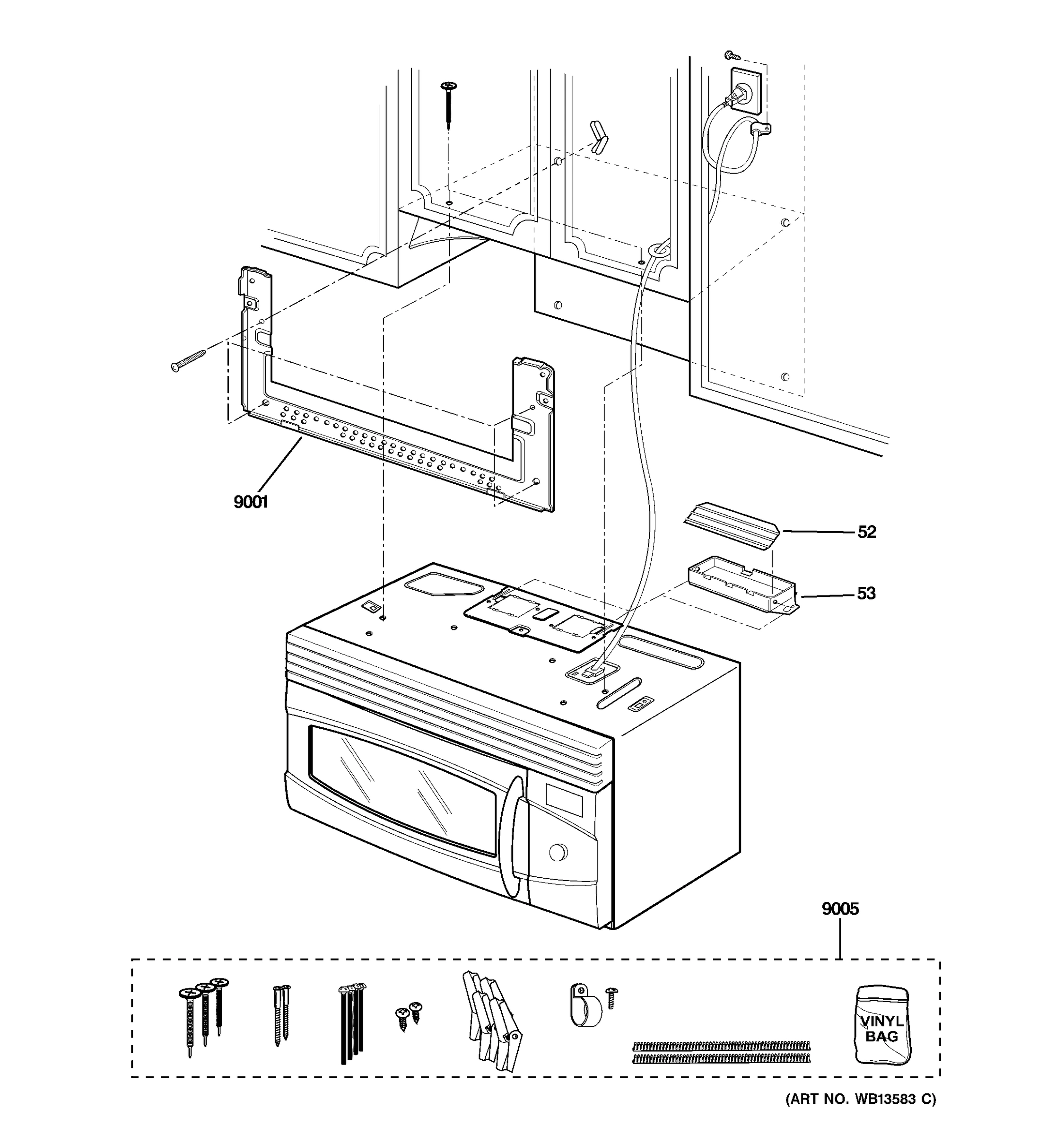 9001

52

53

9005

VINYL BAG

(ART NO. WB13583 C)