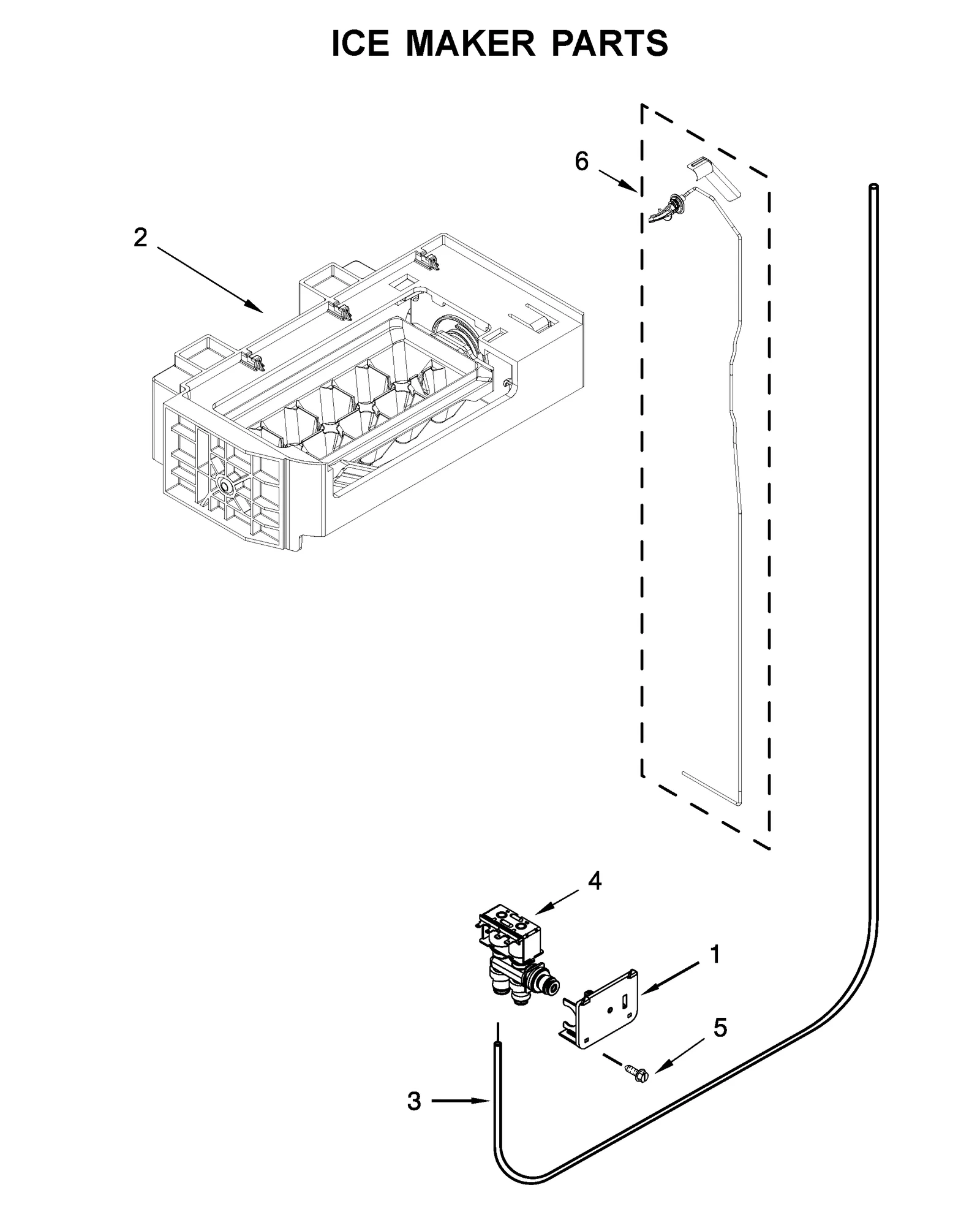 ICE MAKER PARTS

6

2

4

1

5

3