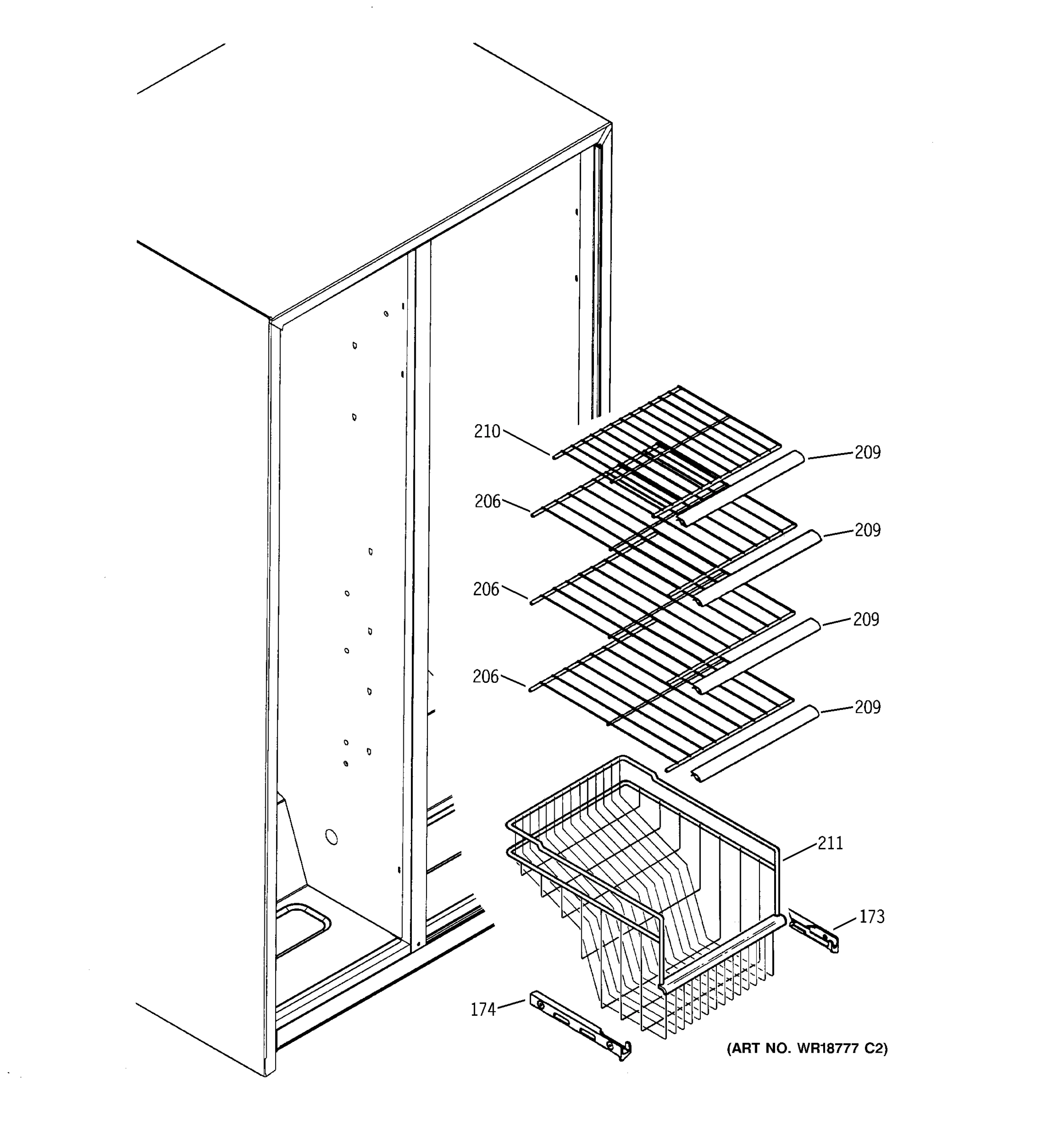 210
209
206
209
206
209
206
209
211
173
174
(ART NO. WR18777 C2)