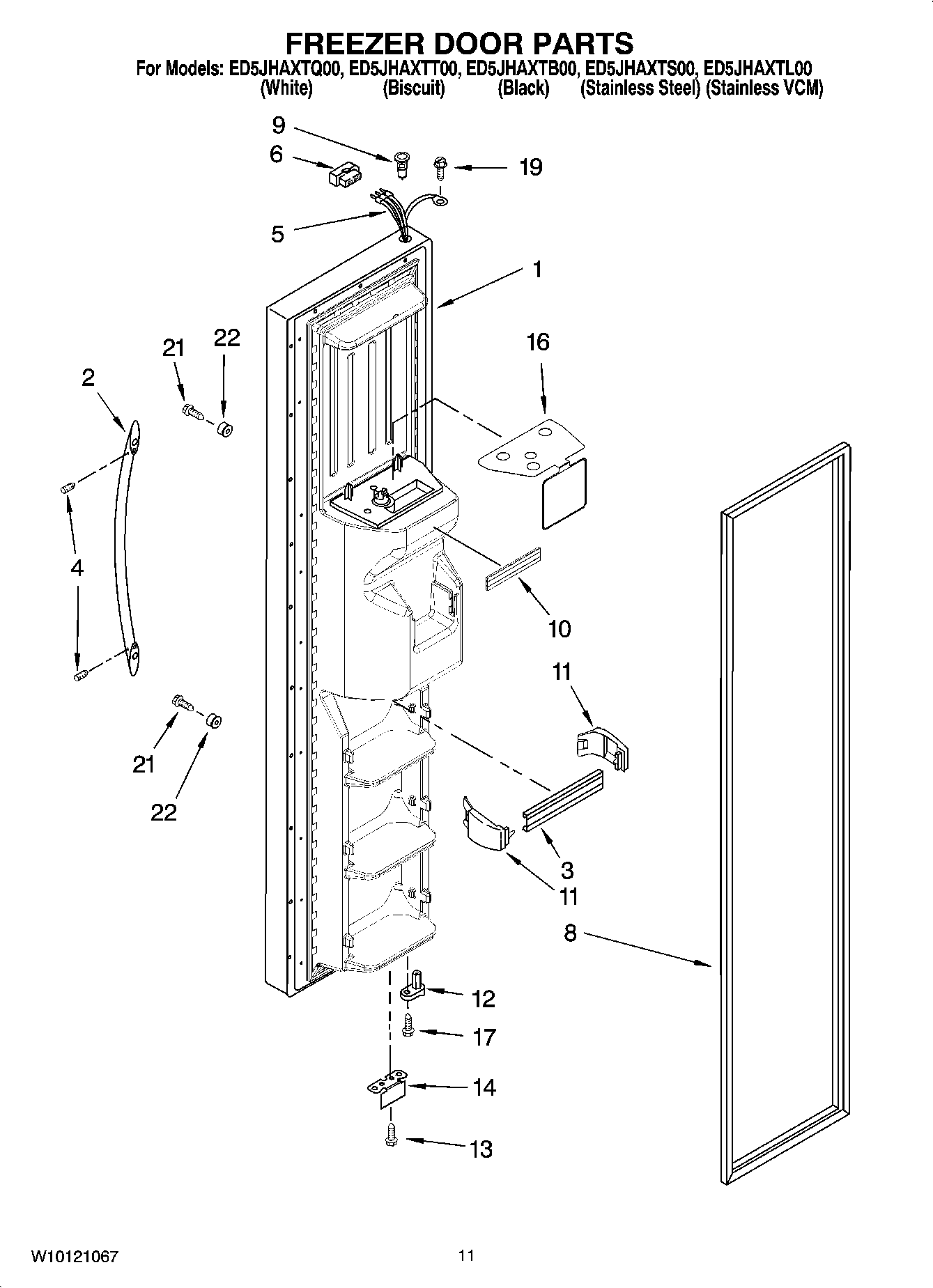 FREEZER DOOR PARTS

For Models: ED5JHAXTQ00, ED5JHAXTT00, ED5JHAXTB00, ED5JHAXTS00, ED5JHAXTL00
(White) (Biscuit) (Black) (Stainless Steel) (Stainless VCM)

9
6
19
5
1
21
22
16
2
4
10
11
21
22
3
11
8
12
17
14
13

W10121067

11