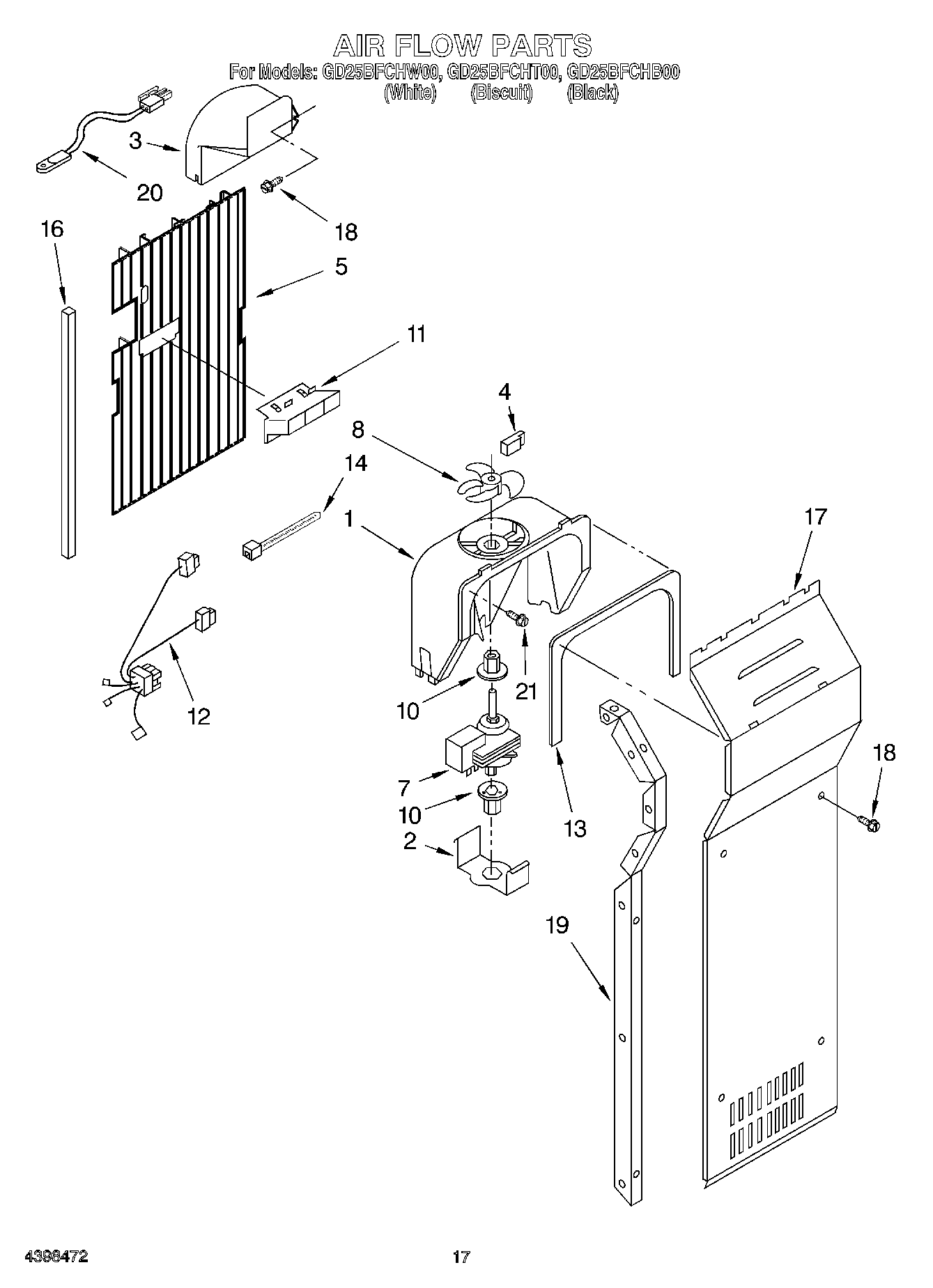 AIR FLOW PARTS
For Models: GD25BFCHW00, GD25BFCHT00, GD25BFCHB00
(White) (Biscuit) (Black)

3
20
18
16
5
11
4
8
14
1
17
12
21
10
7
10
13
18
2
19

4398472
17