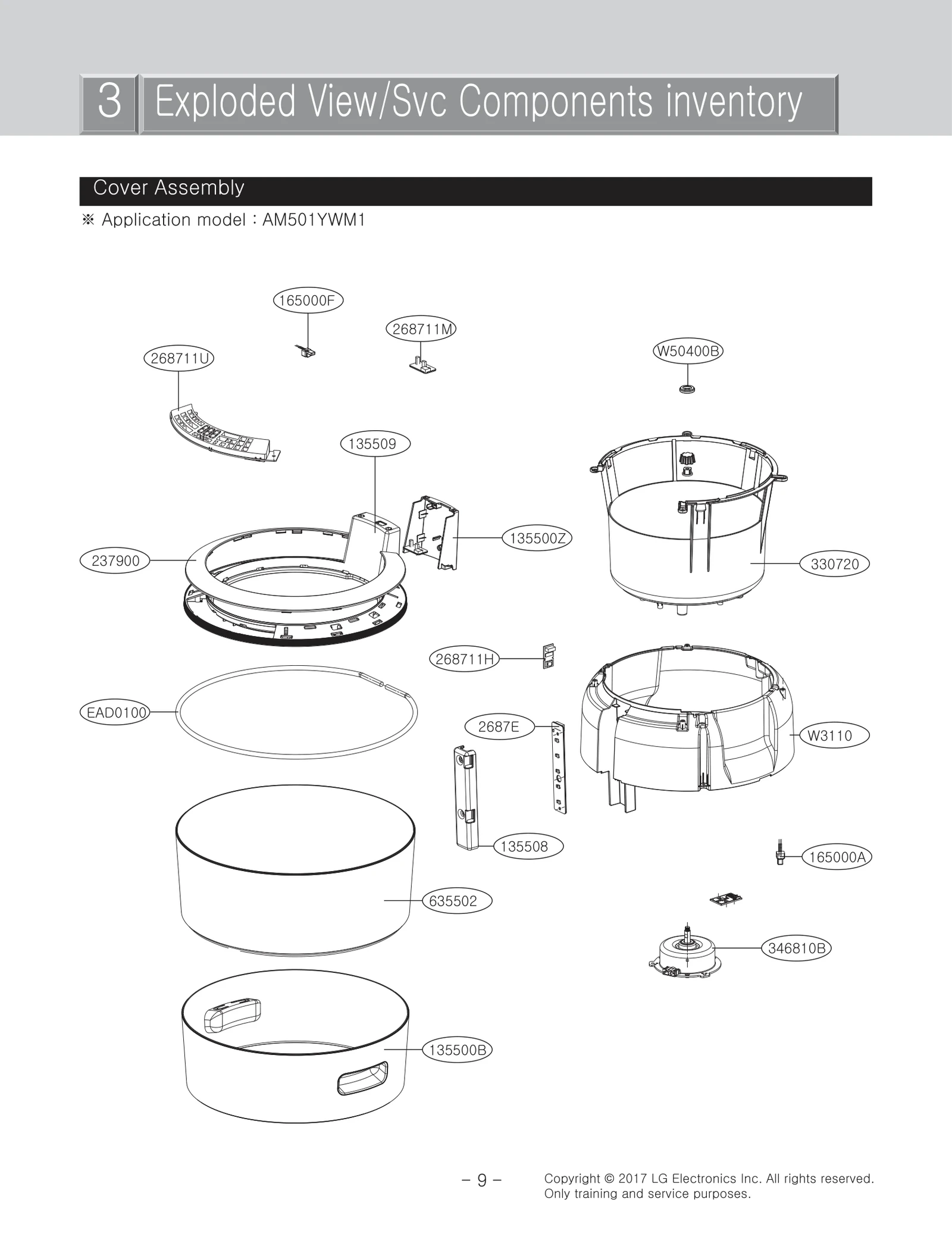 3 Exploded View/Svc Components inventory

Cover Assembly

※ Application model : AM501YWM1

165000F

268711M

268711U

W50400B

135509

135500Z

237900

330720

268711H

EAD0100

2687E

W3110

135508

165000A

635502

346810B

135500B

– 9 –

Copyright © 2017 LG Electronics Inc. All rights reserved.
Only training and service purposes.