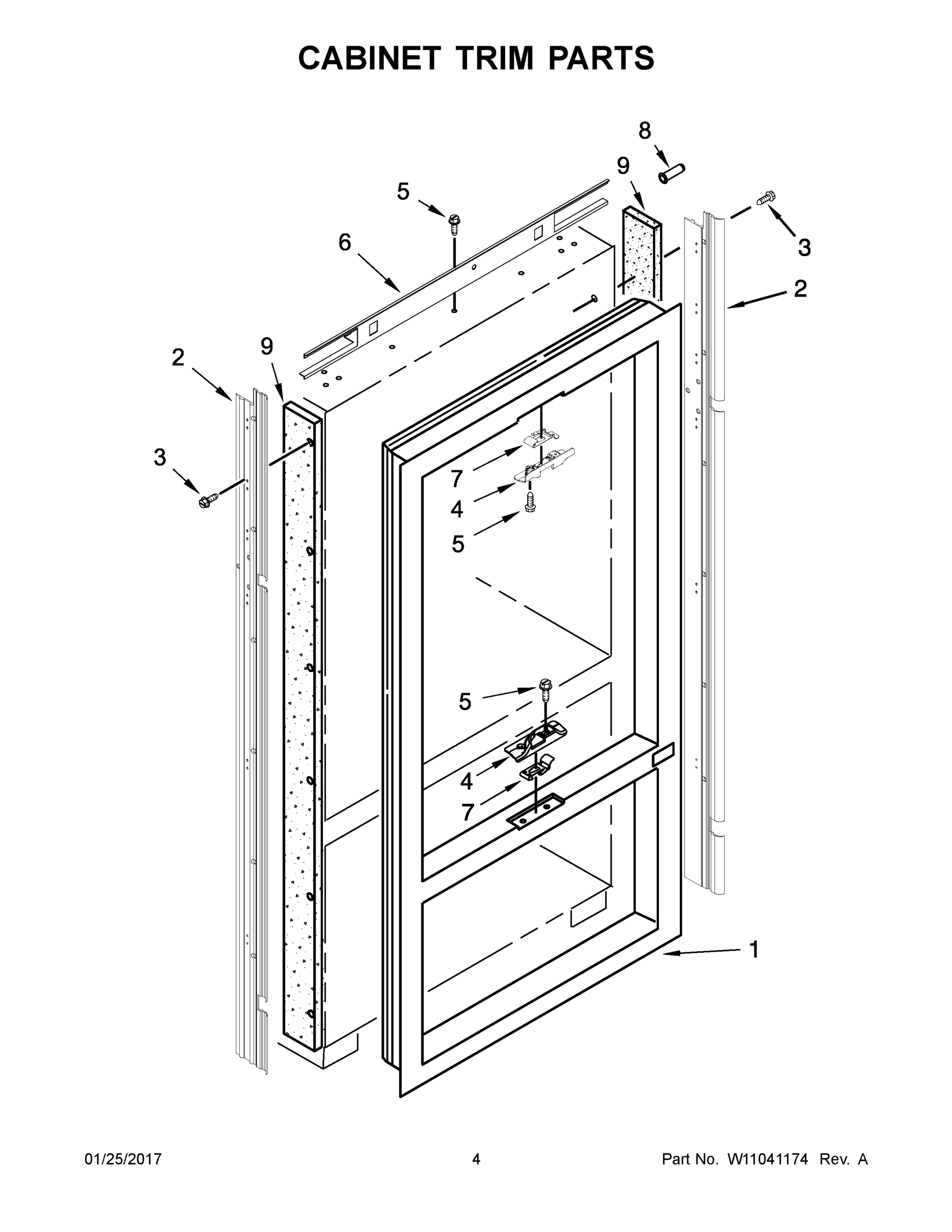 CABINET TRIM PARTS

8
9
5
3
6
2
2
9
3
7
4
5
5
4
7
1

01/25/2017
4
Part No. W11041174 Rev. A