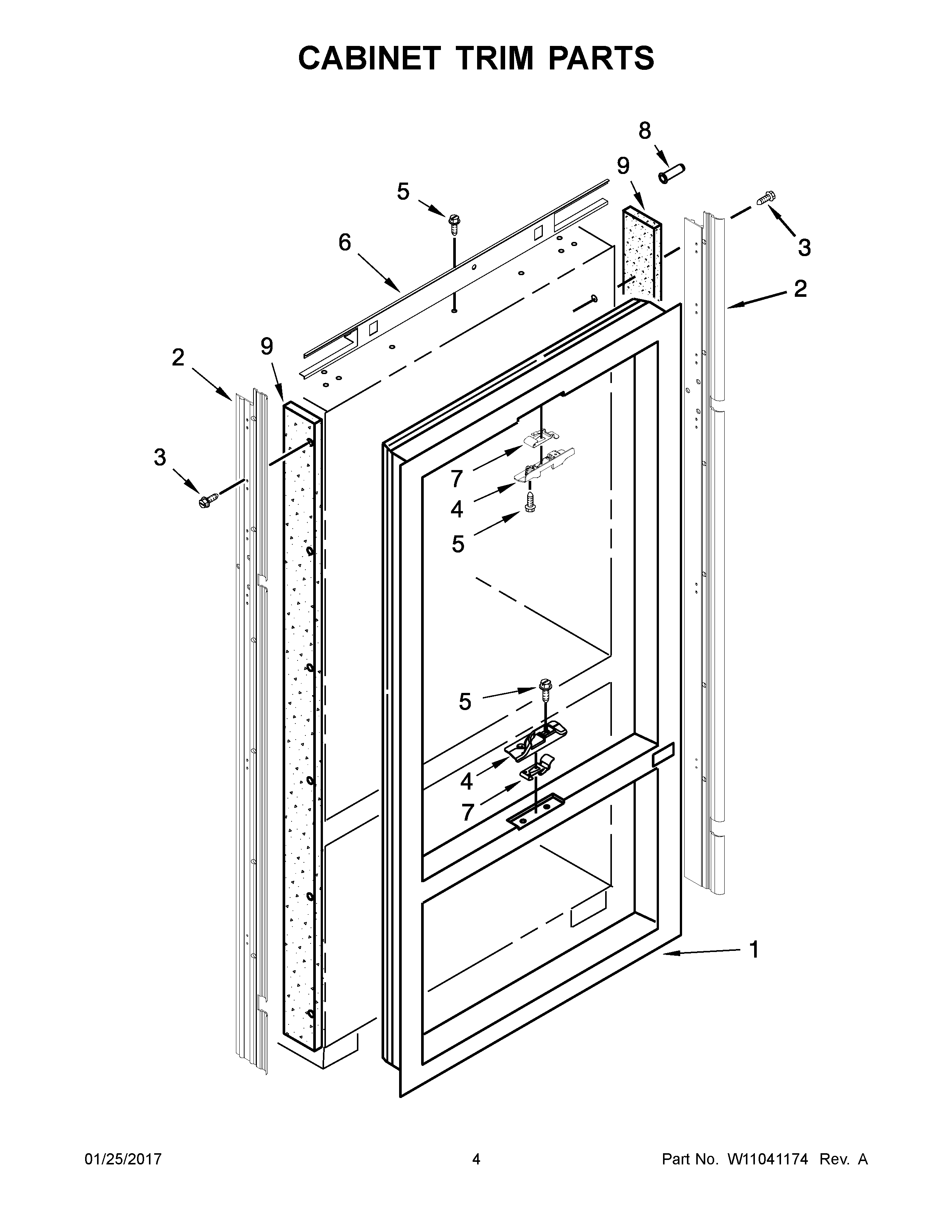 CABINET TRIM PARTS

8
9
5
3
6
2
2
9
3
7
4
5
5
4
7
1

01/25/2017
4
Part No. W11041174 Rev. A