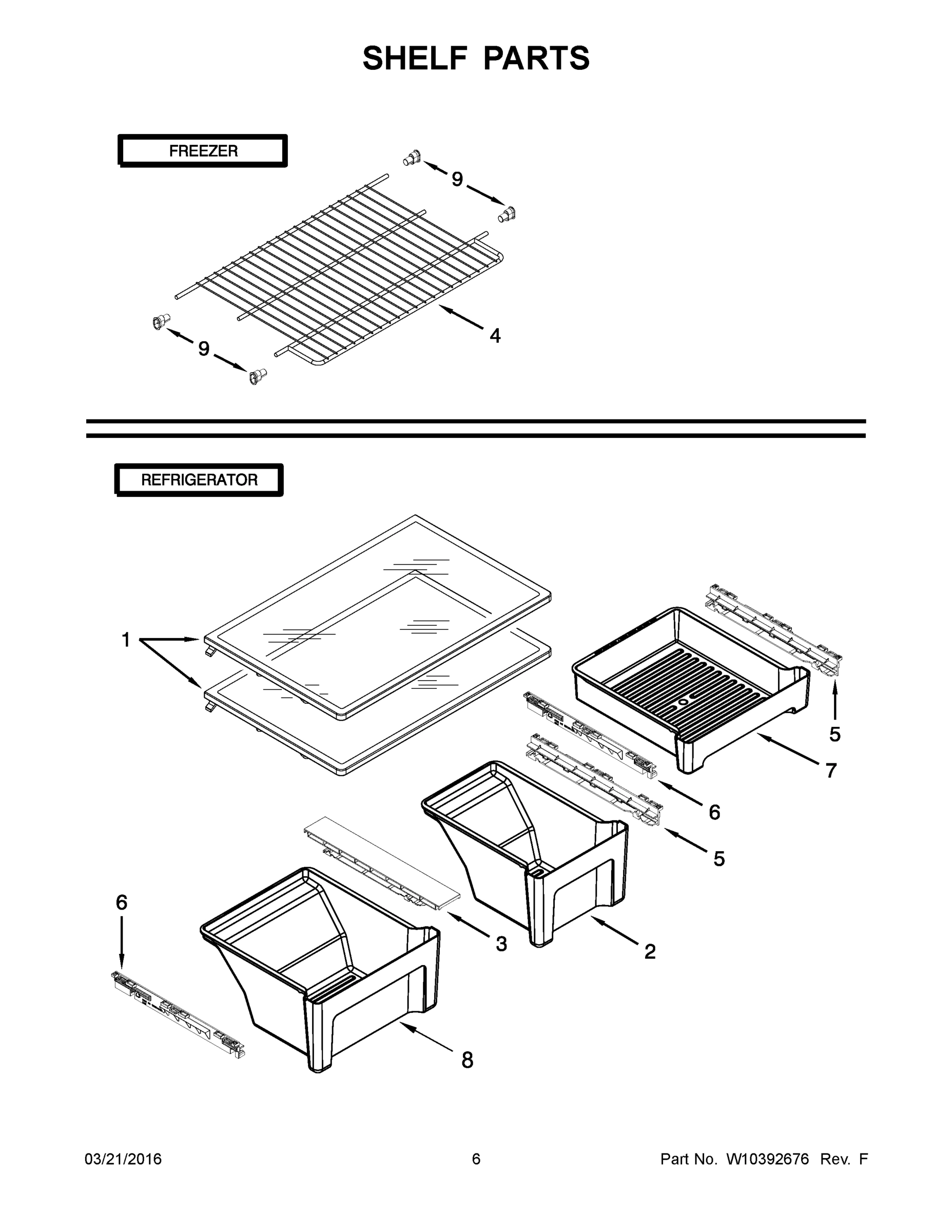 SHELF PARTS

FREEZER

9

4

9

REFRIGERATOR

1

5

7

6

5

6

3

2

8

03/21/2016

6

Part No. W10392676 Rev. F