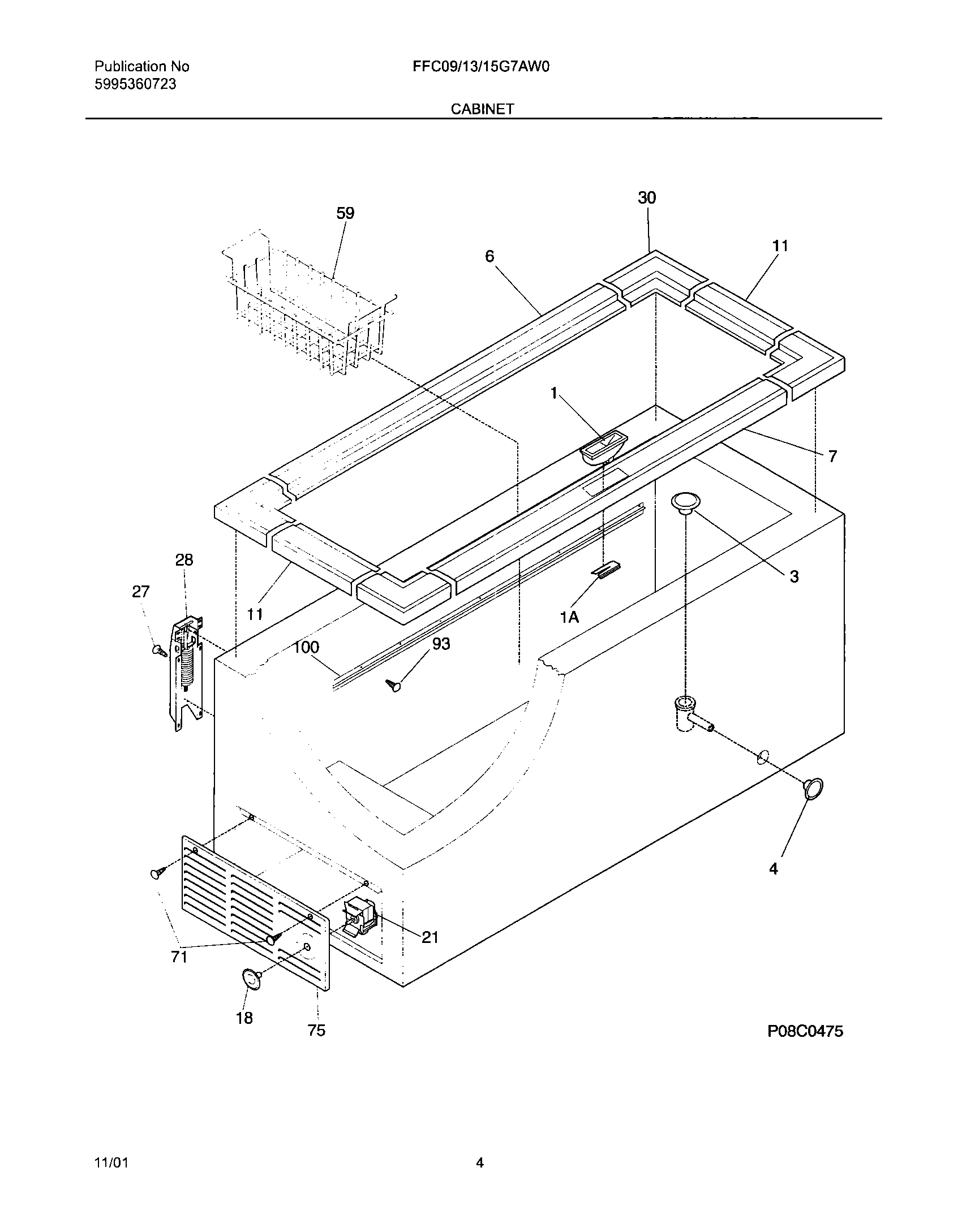 Publication No
5995360723

FFC09/13/15G7AW0

CABINET

59
30
6
11
1
7
3
28
27
11
1A
100
93
4
21
71
18
75
P08C0475

11/01

4