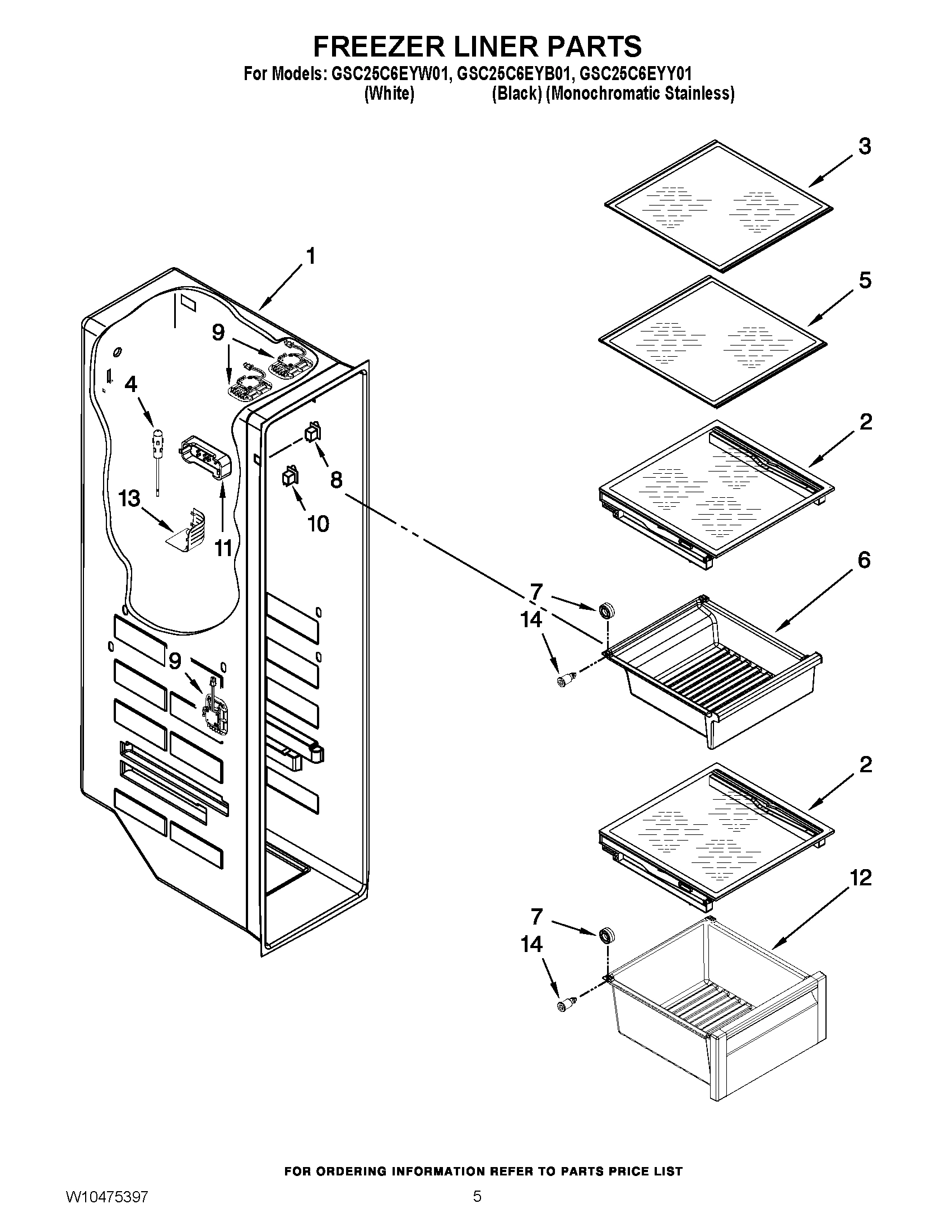 FREEZER LINER PARTS
For Models: GSC25C6EYW01, GSC25C6EYB01, GSC25C6EYY01
(White) (Black) (Monochromatic Stainless)

3
1
5
9
4
2
8
13
10
11
6
7
14
9
2
12
7
14

FOR ORDERING INFORMATION REFER TO PARTS PRICE LIST

W10475397
5