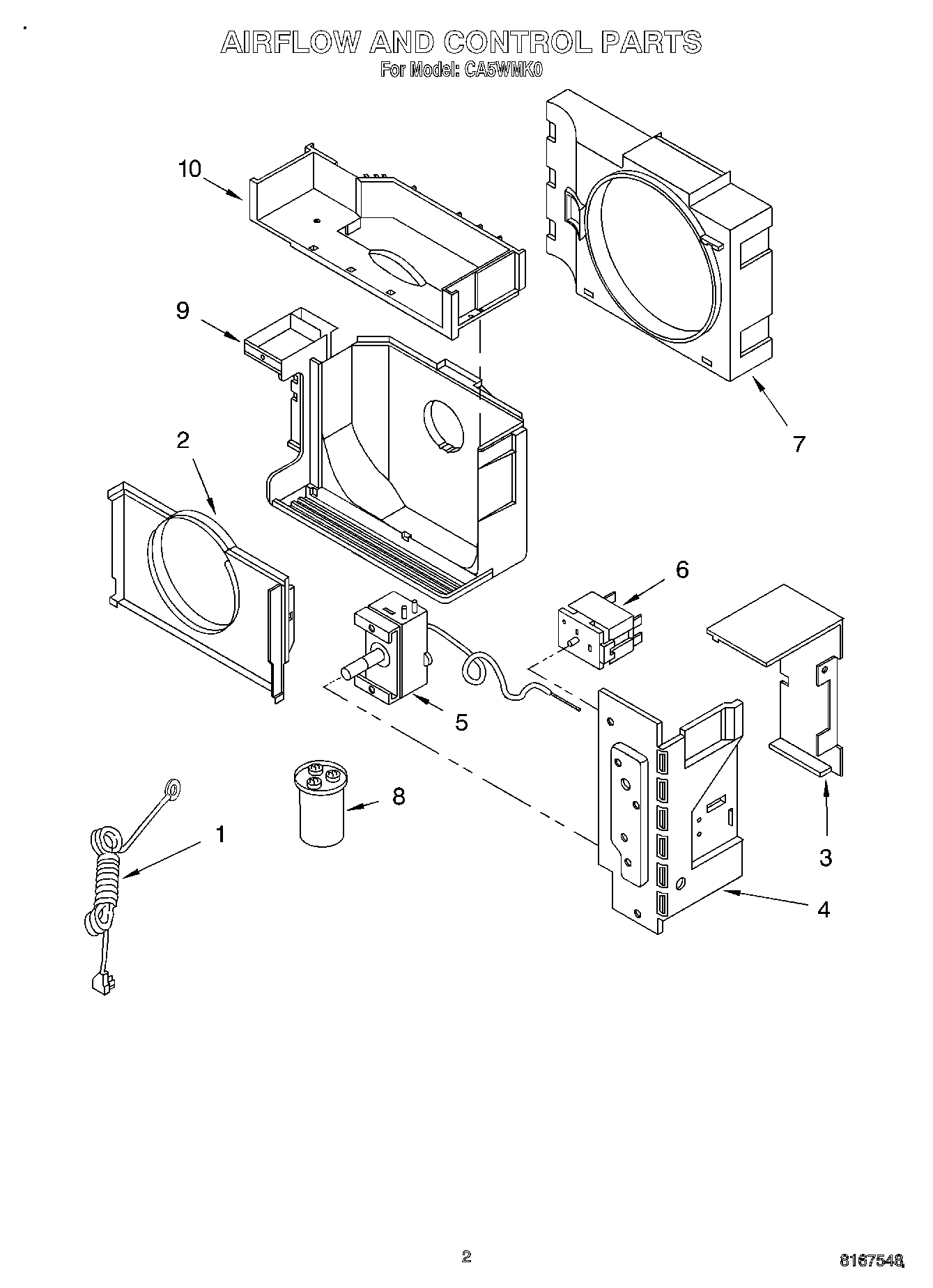 AIRFLOW AND CONTROL PARTS
For Model: CA5WMK0

10

9

7

2

6

5

8

1

3

4

2

8167548