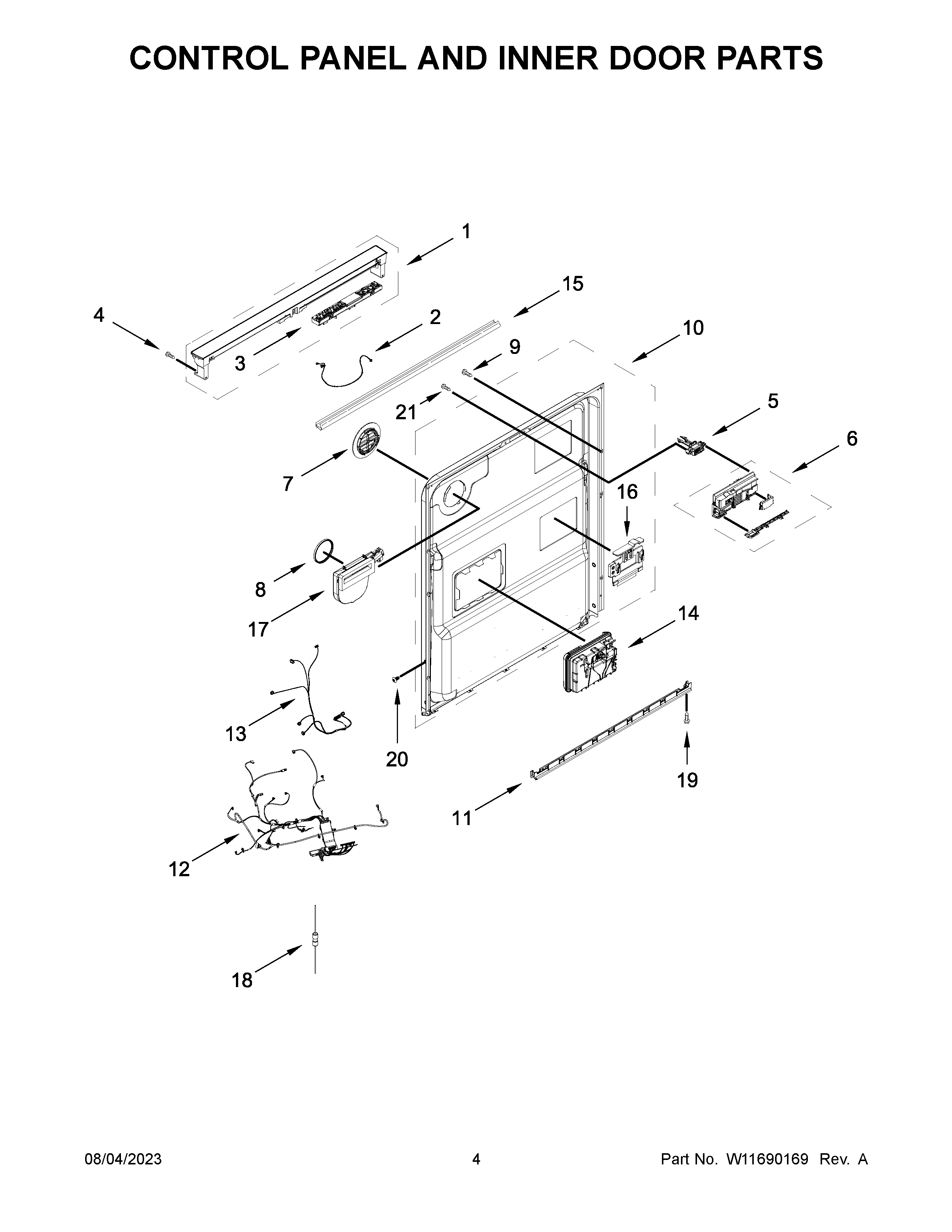 CONTROL PANEL AND INNER DOOR PARTS

1

15

4

2

10

3

9

21

5

6

7

16

8

17

14

13

20

19

11

12

18

08/04/2023

4

Part No. W11690169 Rev. A