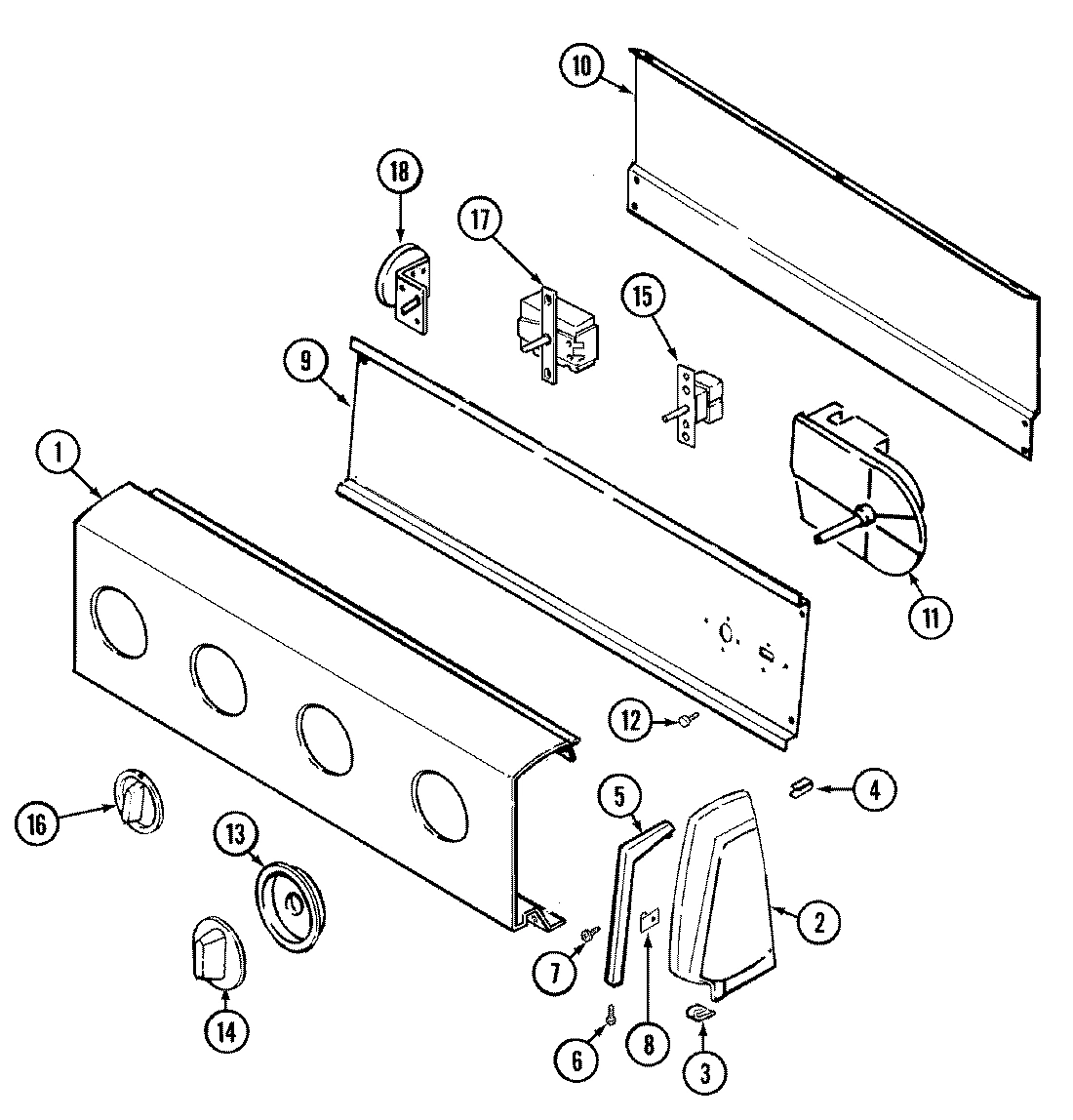 10
18
17
15
9
1
11
12
4
5
16
13
2
7
8
14
6
3