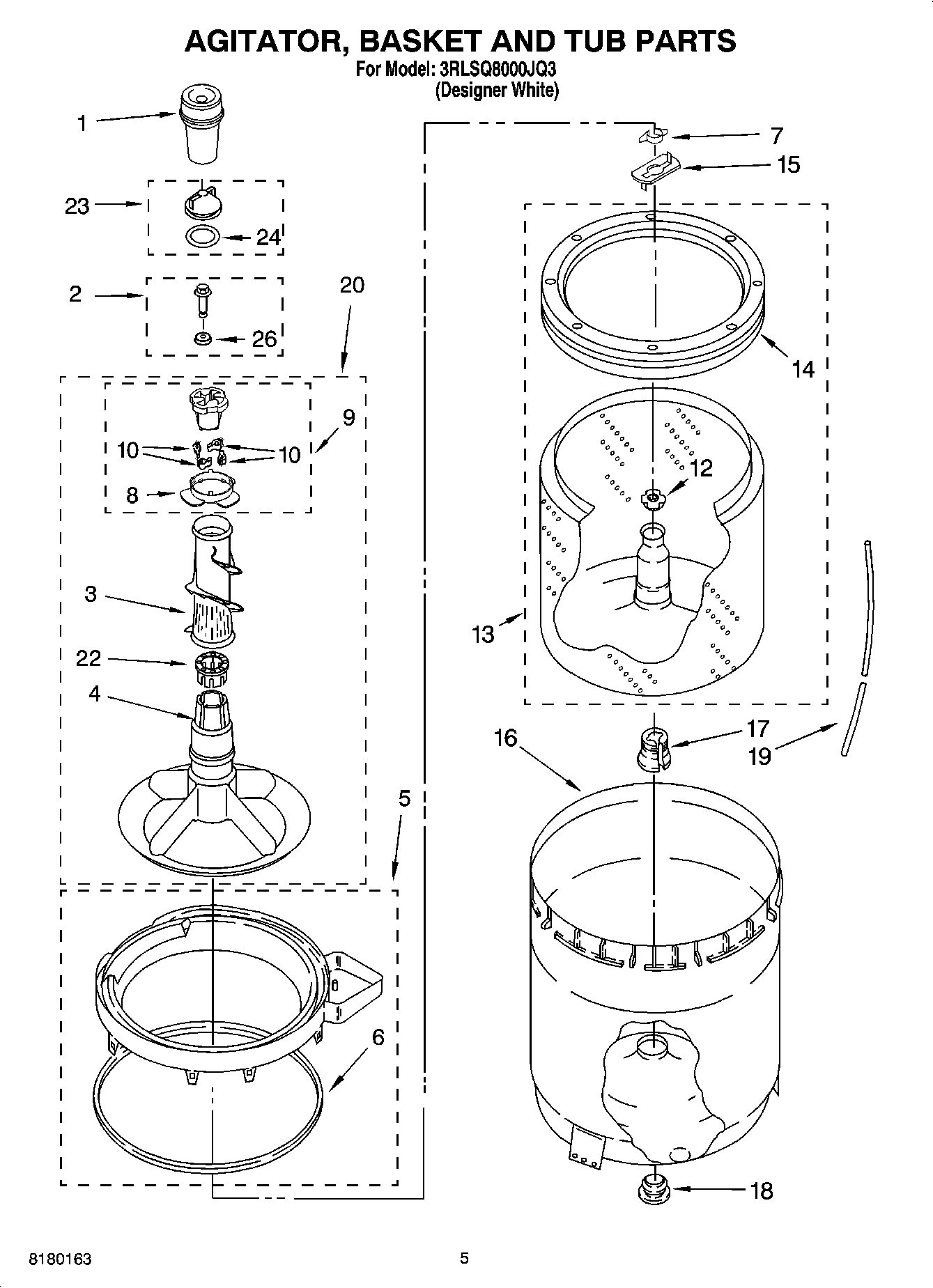 AGITATOR, BASKET AND TUB PARTS
For Model: 3RLSQ8000JQ3
(Designer White)

1
23
24
2
26
20
9
10
10
8
3
22
4
5
6
7
15
14
12
13
16
17
19
18

8180163

5