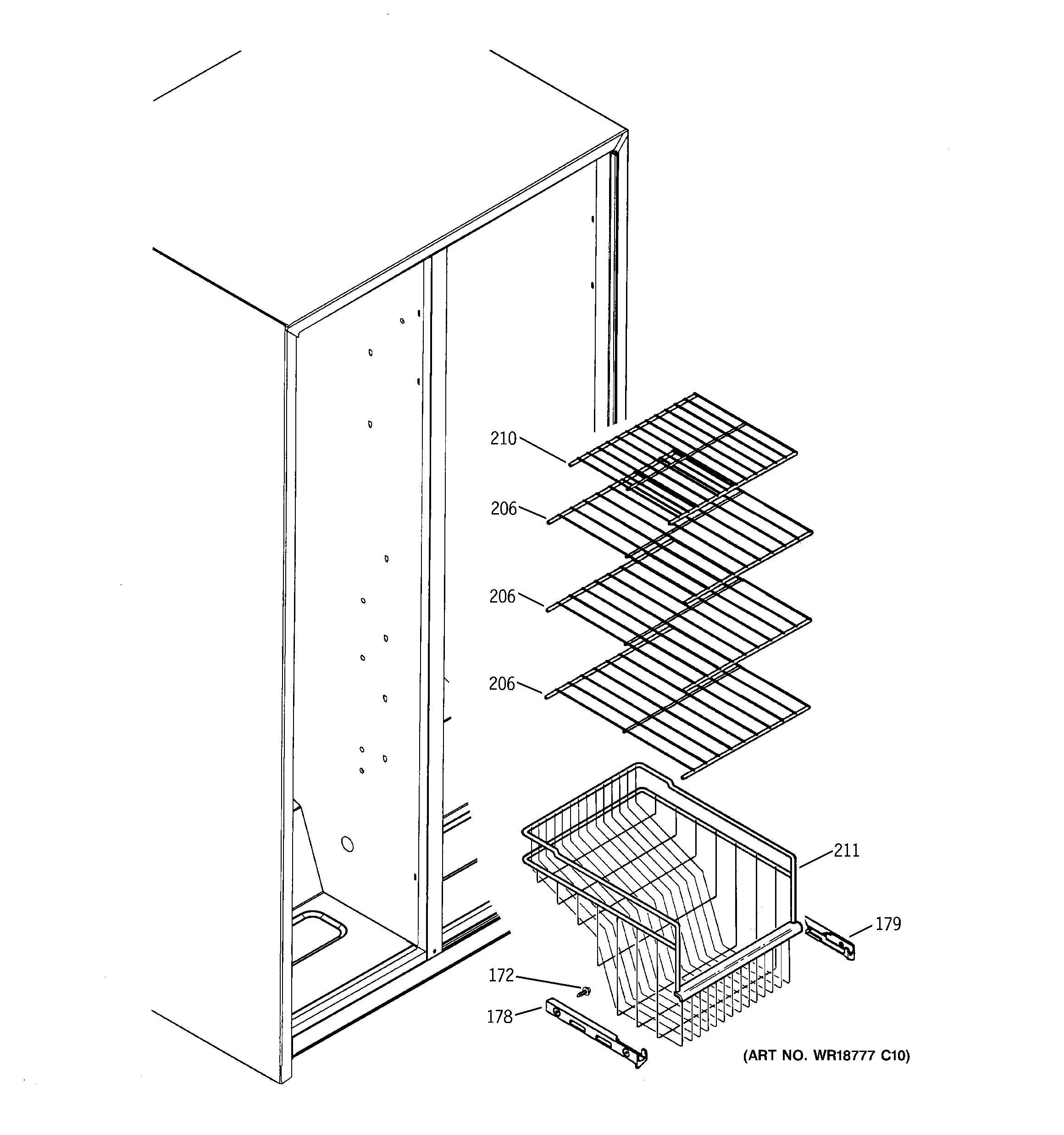 210
206
206
206
211
179
172
178
(ART NO. WR18777 C10)