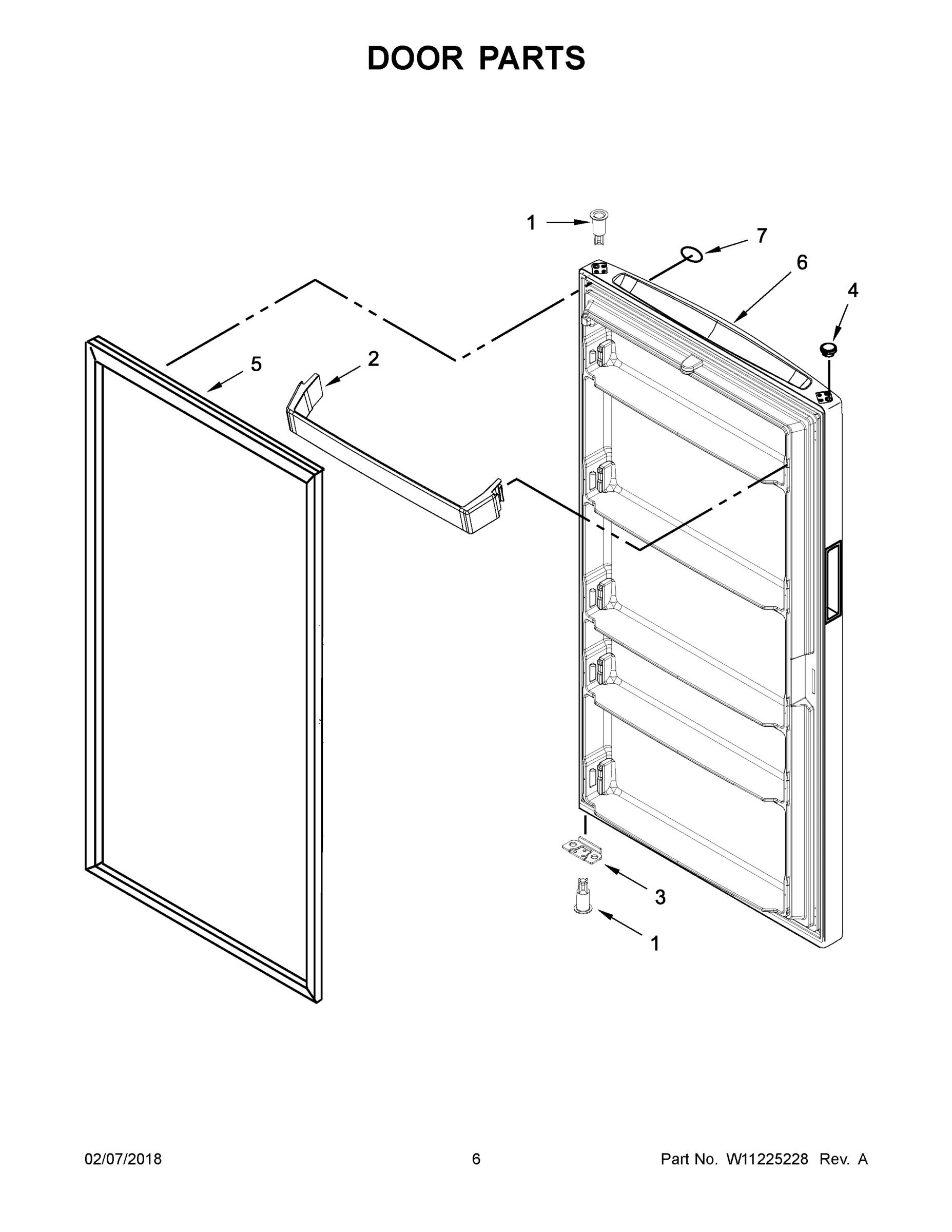 DOOR PARTS

1

7

6

4

5

2

3

1

02/07/2018

6

Part No. W11225228 Rev. A