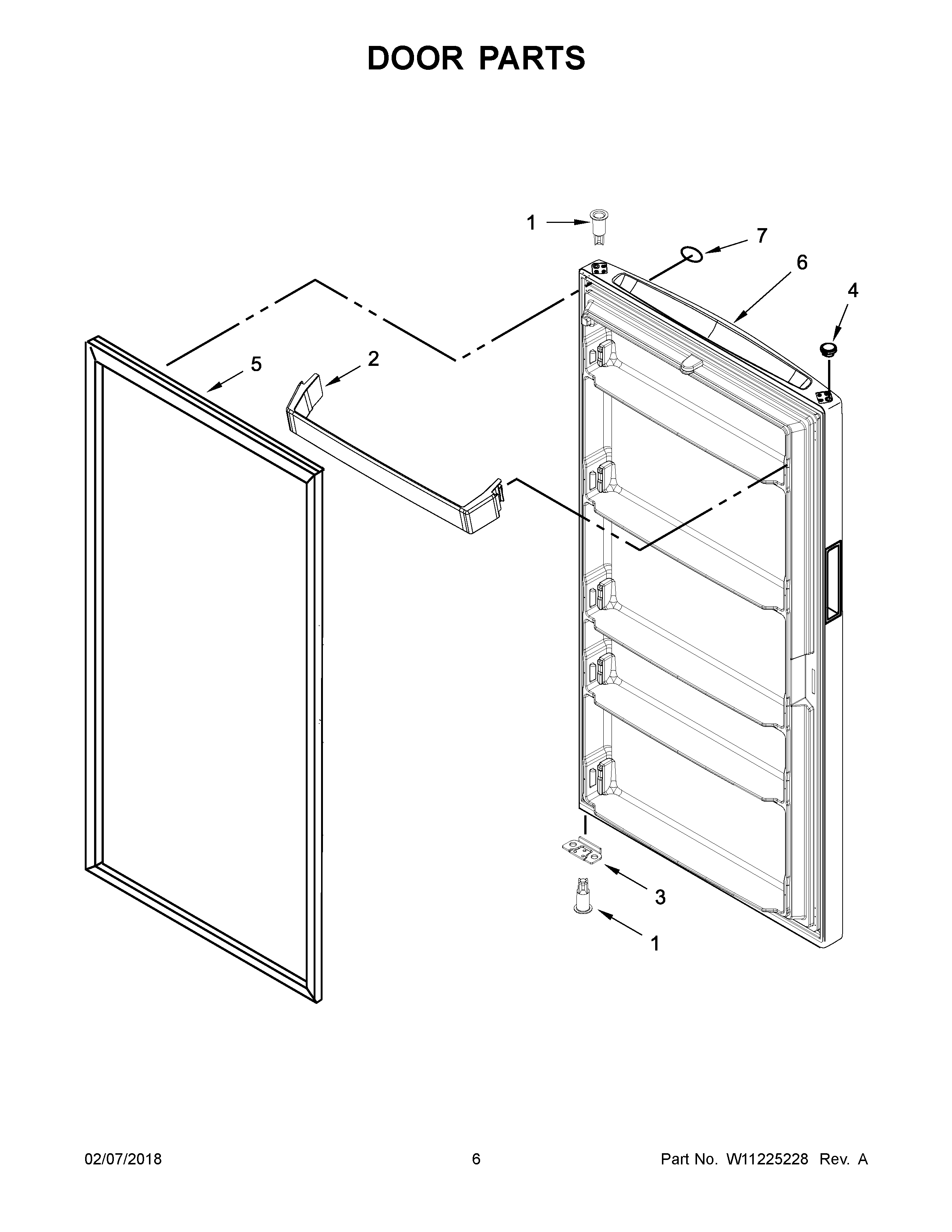 DOOR PARTS

1
7
6
4
5
2
3
1

02/07/2018
6
Part No. W11225228 Rev. A