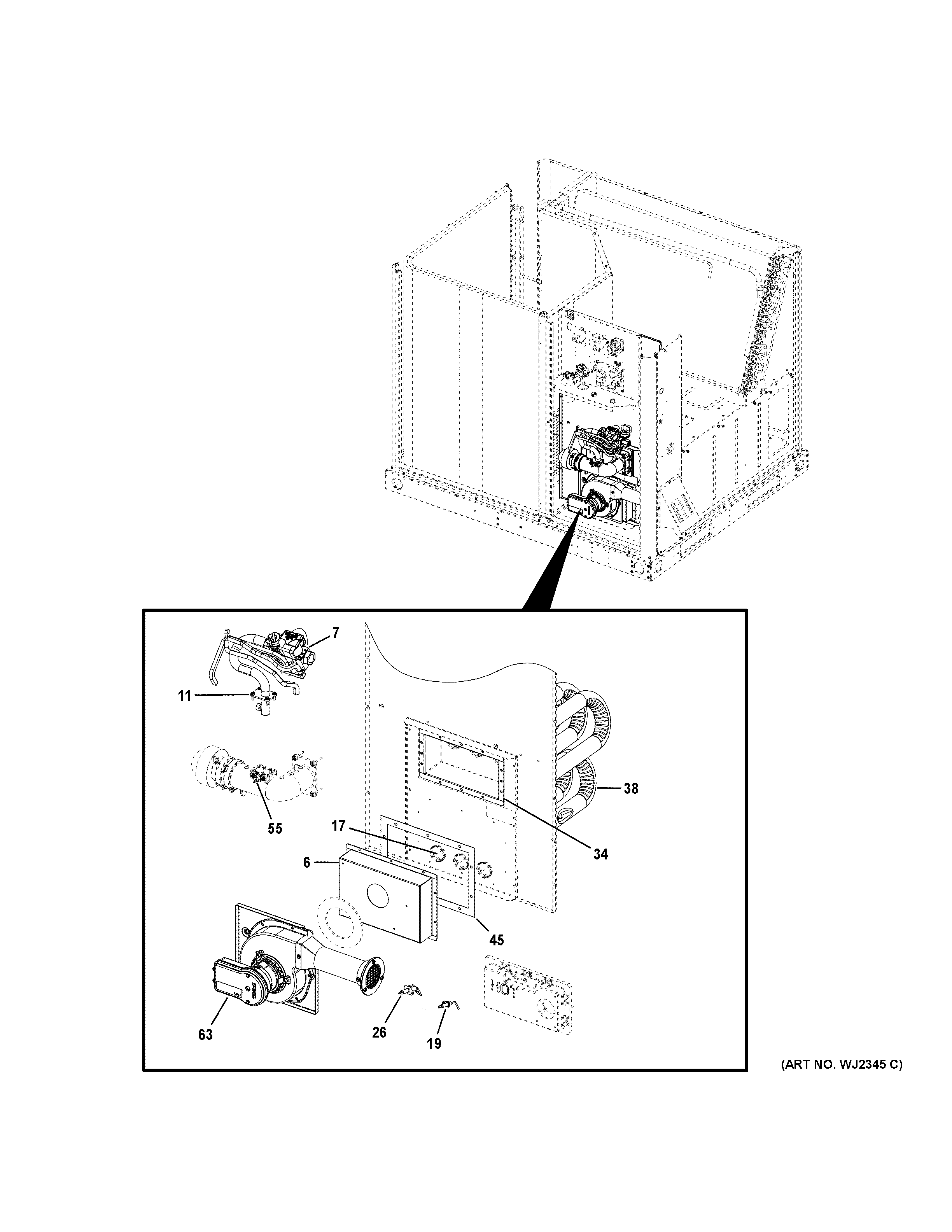 7

11

38

55

17

34

6

45

63

26

19

(ART NO. WJ2345 C)