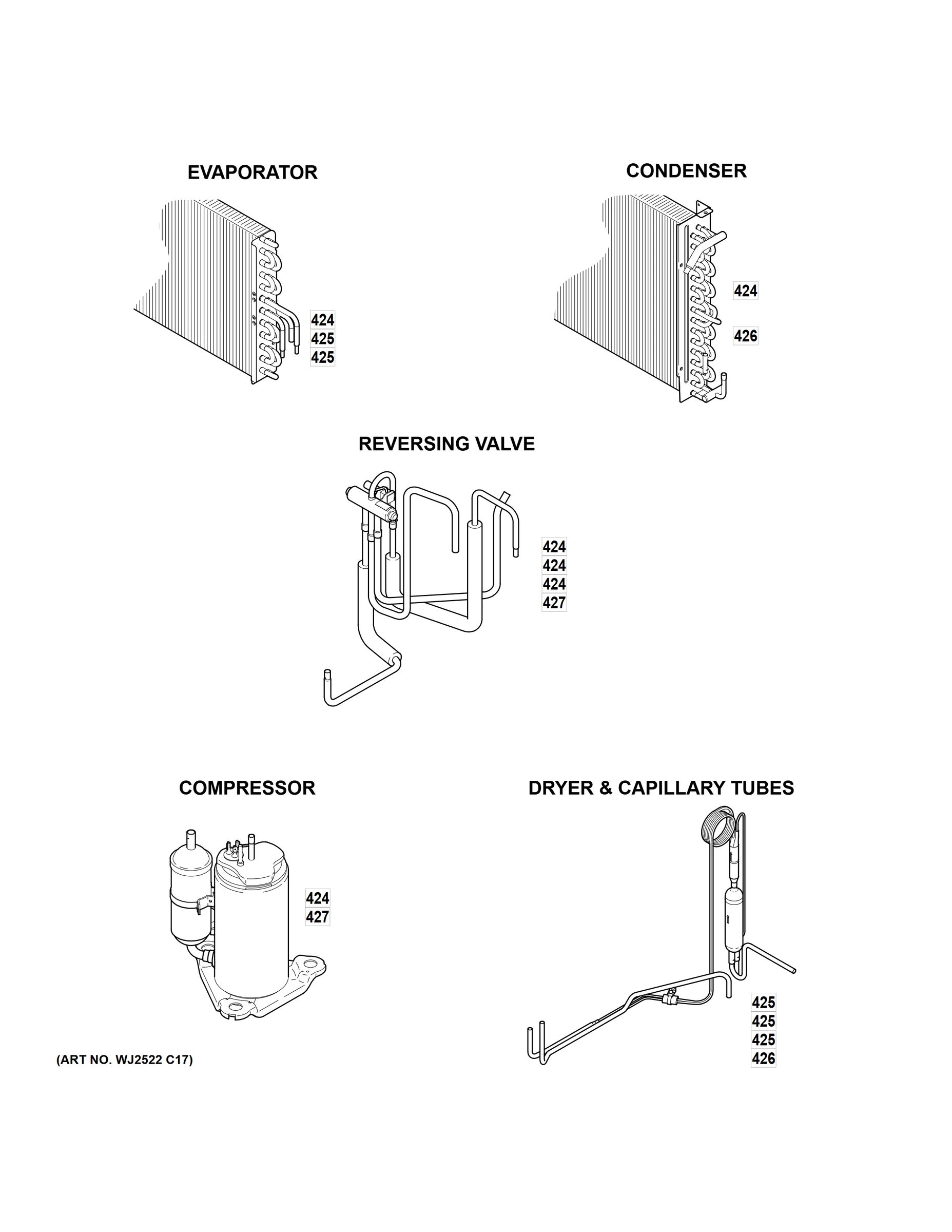 EVAPORATOR

424
425
425

CONDENSER

424
426

REVERSING VALVE

424
424
424
427

COMPRESSOR

424
427

DRYER & CAPILLARY TUBES

425
425
425
426

(ART NO. WJ2522 C17)