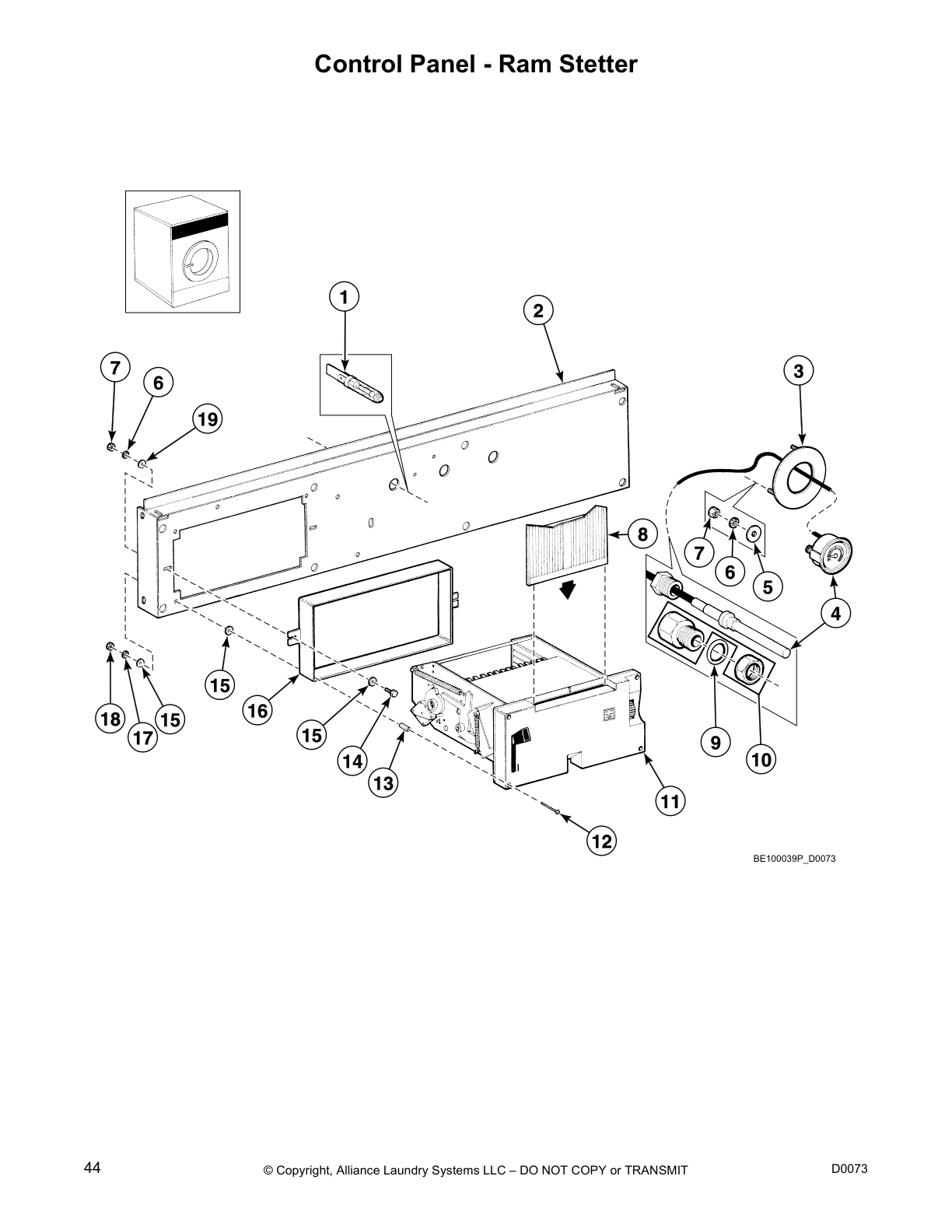 Control Panel - Ram Stetter

1
2
7
6
19
3
8
7
6
5
4
15
16
18
17
15
15
14
13
9
10
11
12

BE100039P_D0073

44

© Copyright, Alliance Laundry Systems LLC – DO NOT COPY or TRANSMIT

D0073