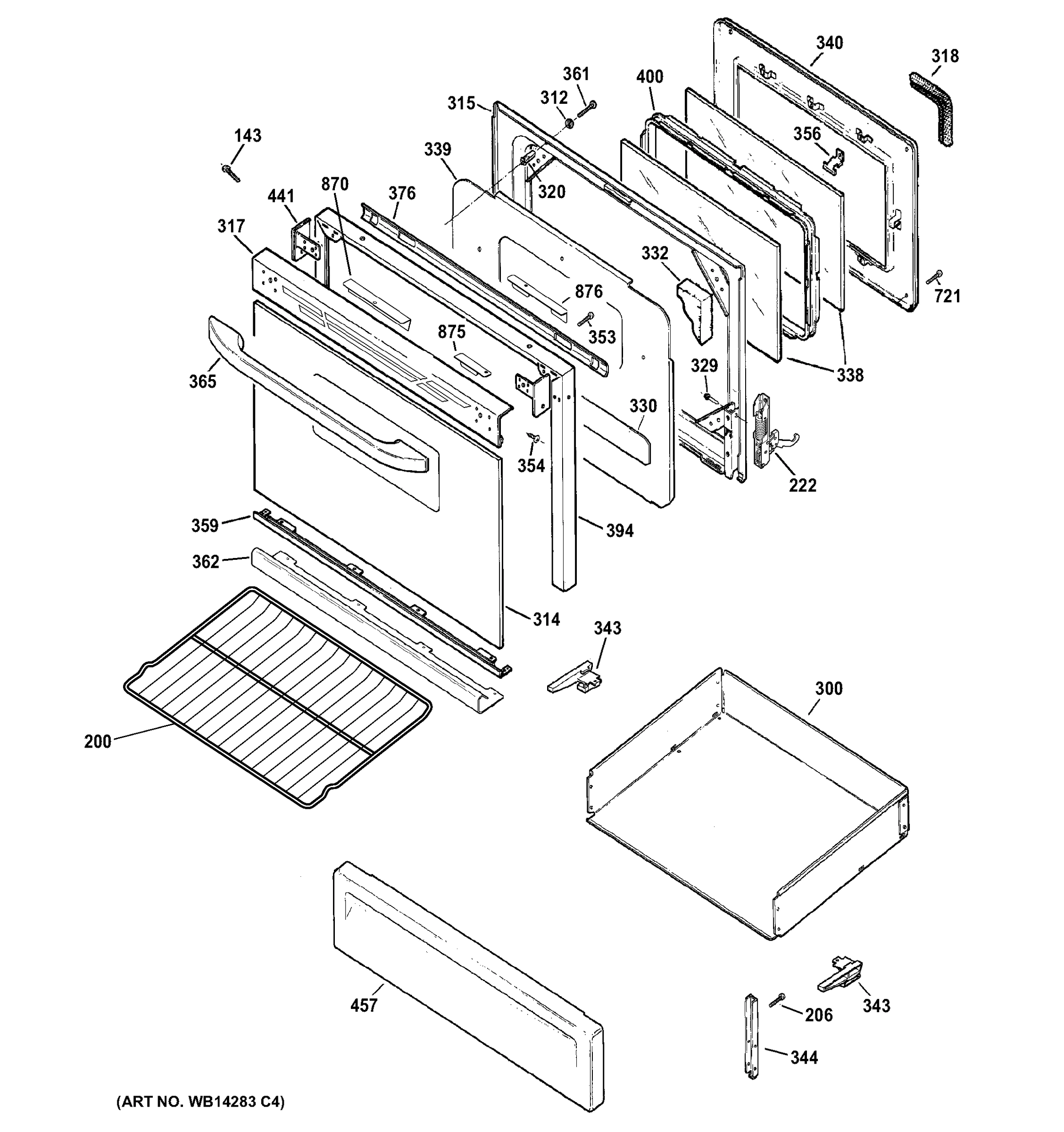 340
318
361
400
315
312
356
143
339
320
870
376
441
317
332
876
721
875
353
329
338
365
330
354
222
359
394
362
314
343
300
200
457
343
206
344
(ART NO. WB14283 C4)