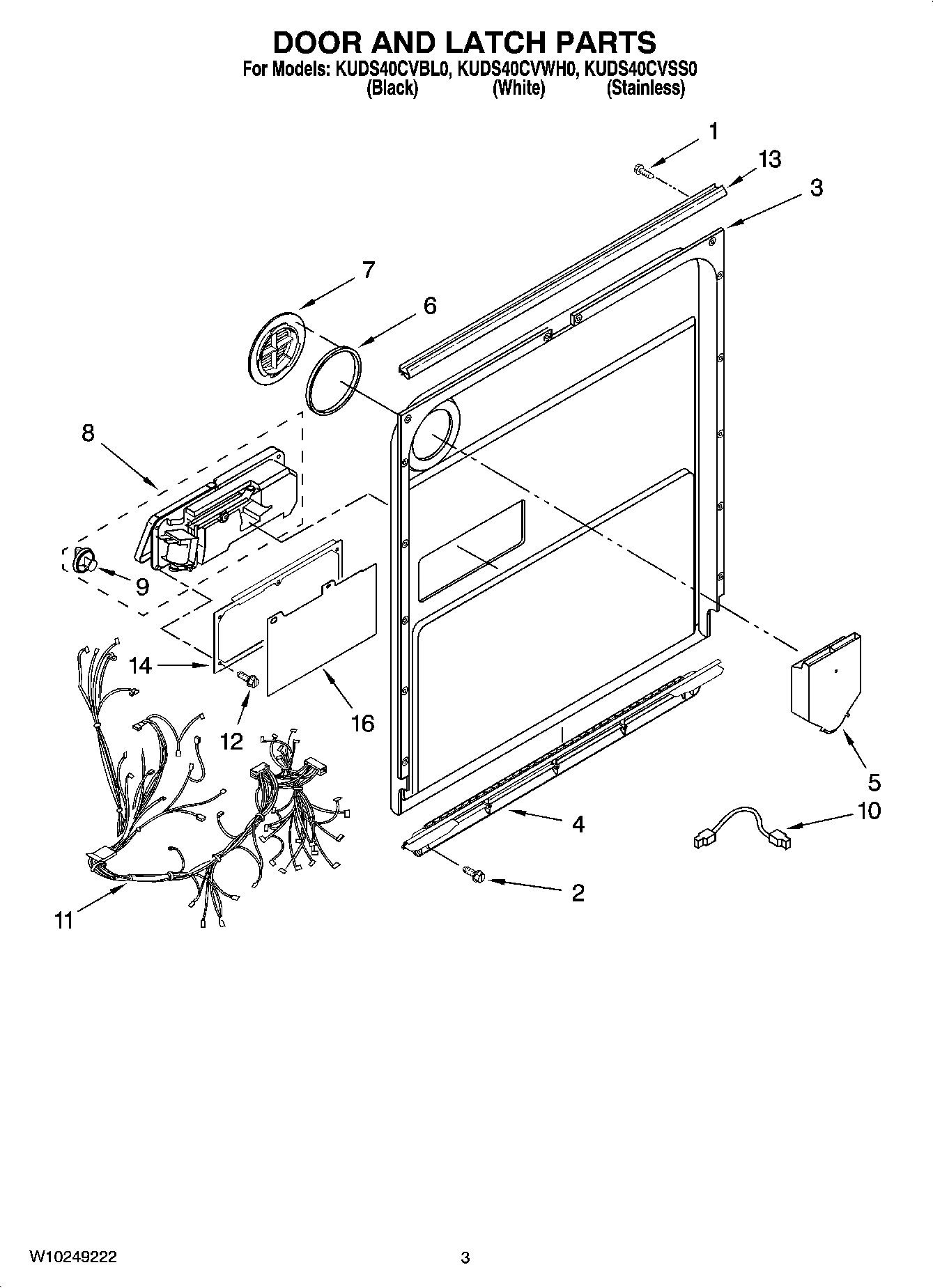 DOOR AND LATCH PARTS

For Models: KUDS40CVBL0, KUDS40CVWH0, KUDS40CVSS0
(Black) (White) (Stainless)

1
13
3
7
6
8
9
14
12
16
5
10
4
2
11

W10249222

3