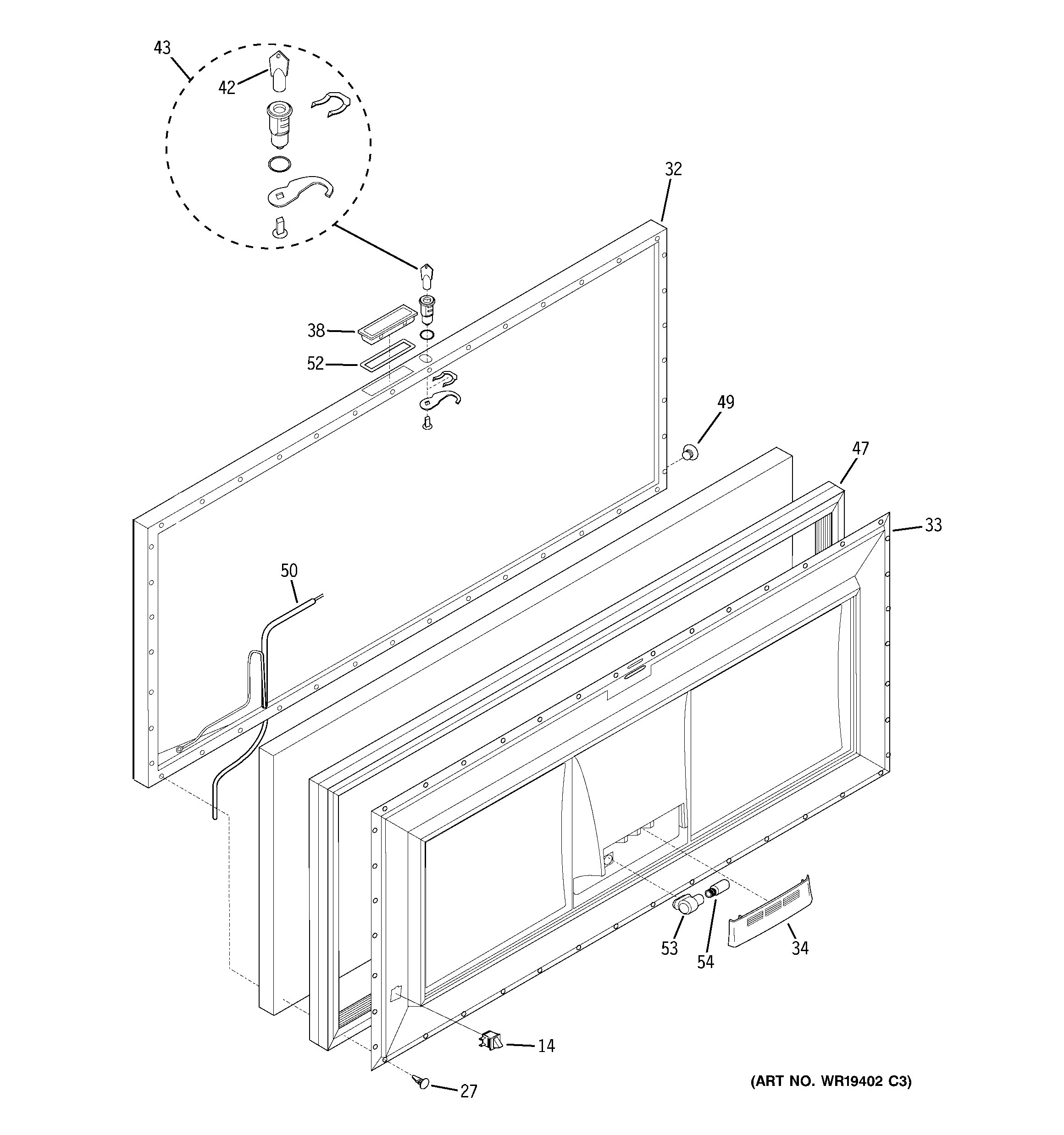 43

42

32

38

52

49

47

33

50

53

54

34

14

27

(ART NO. WR19402 C3)