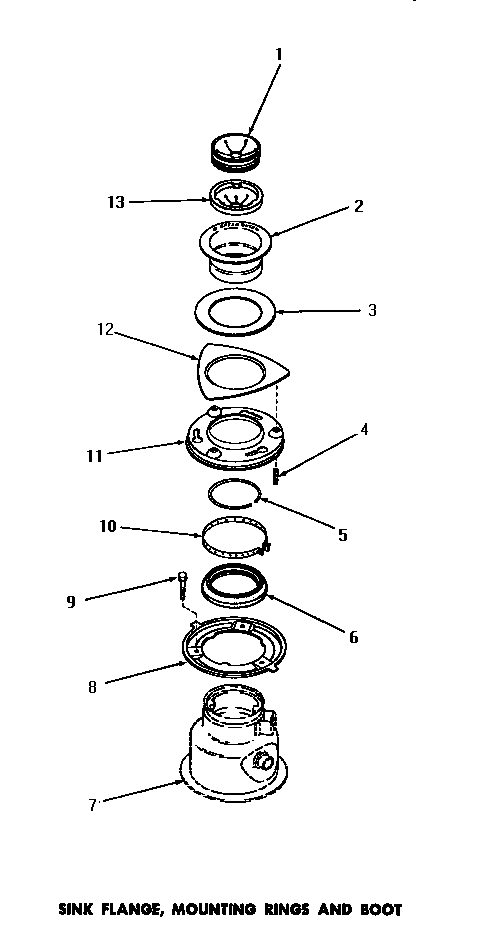 1
13
2
3
12
4
11
5
10
9
6
8
7

SINK FLANGE, MOUNTING RINGS AND BOOT