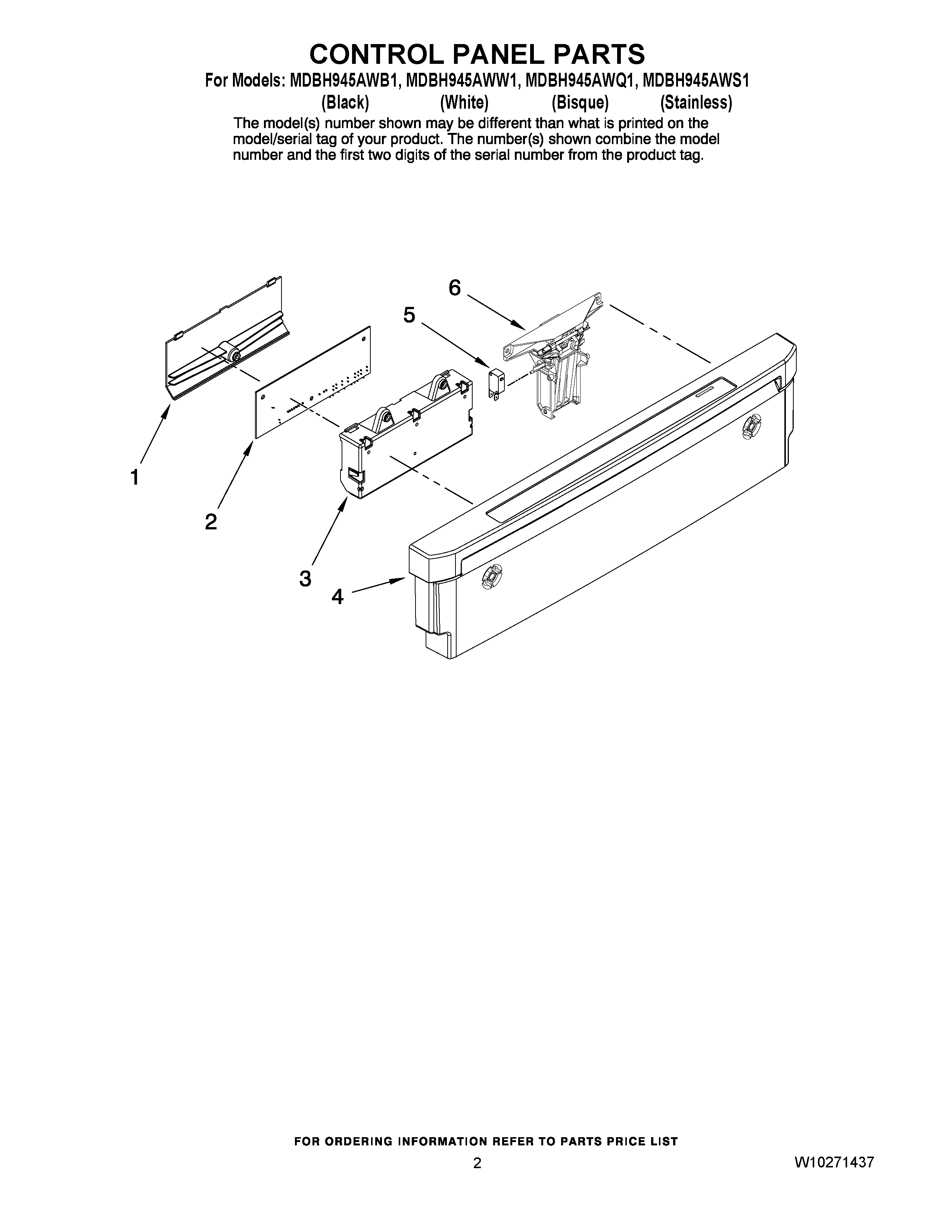 CONTROL PANEL PARTS

For Models: MDBH945AWB1, MDBH945AWW1, MDBH945AWQ1, MDBH945AWS1
(Black) (White) (Bisque) (Stainless)

The model(s) number shown may be different than what is printed on the model/serial tag of your product. The number(s) shown combine the model number and the first two digits of the serial number from the product tag.

6
5
1
2
3
4

FOR ORDERING INFORMATION REFER TO PARTS PRICE LIST

2

W10271437