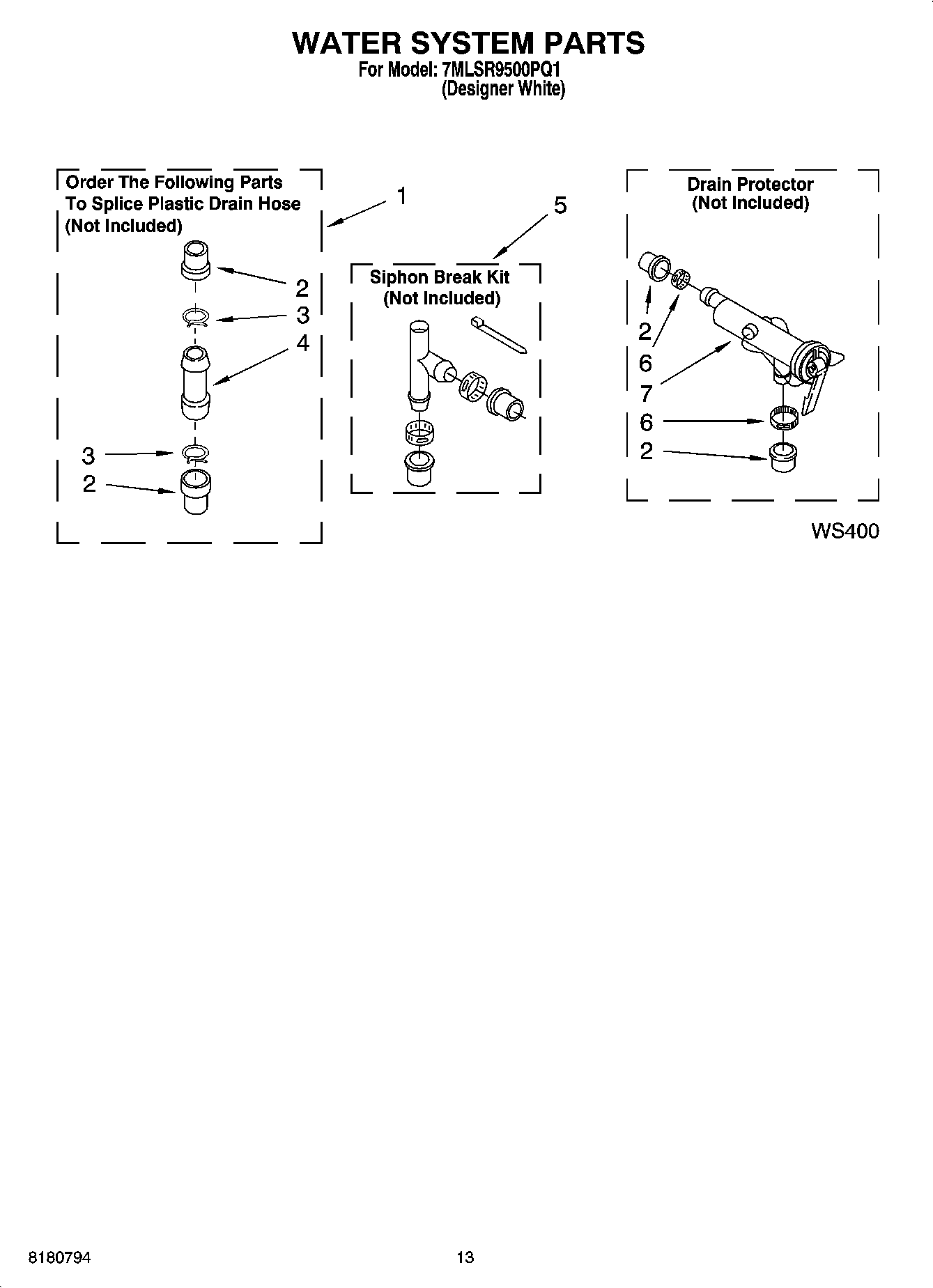 WATER SYSTEM PARTS
For Model: 7MLSR9500PQ1
(Designer White)

Order The Following Parts To Splice Plastic Drain Hose (Not Included)

1

2
3
4
3
2

5

Siphon Break Kit
(Not Included)

Drain Protector
(Not Included)

2
6
7
6
2

WS400

8180794

13