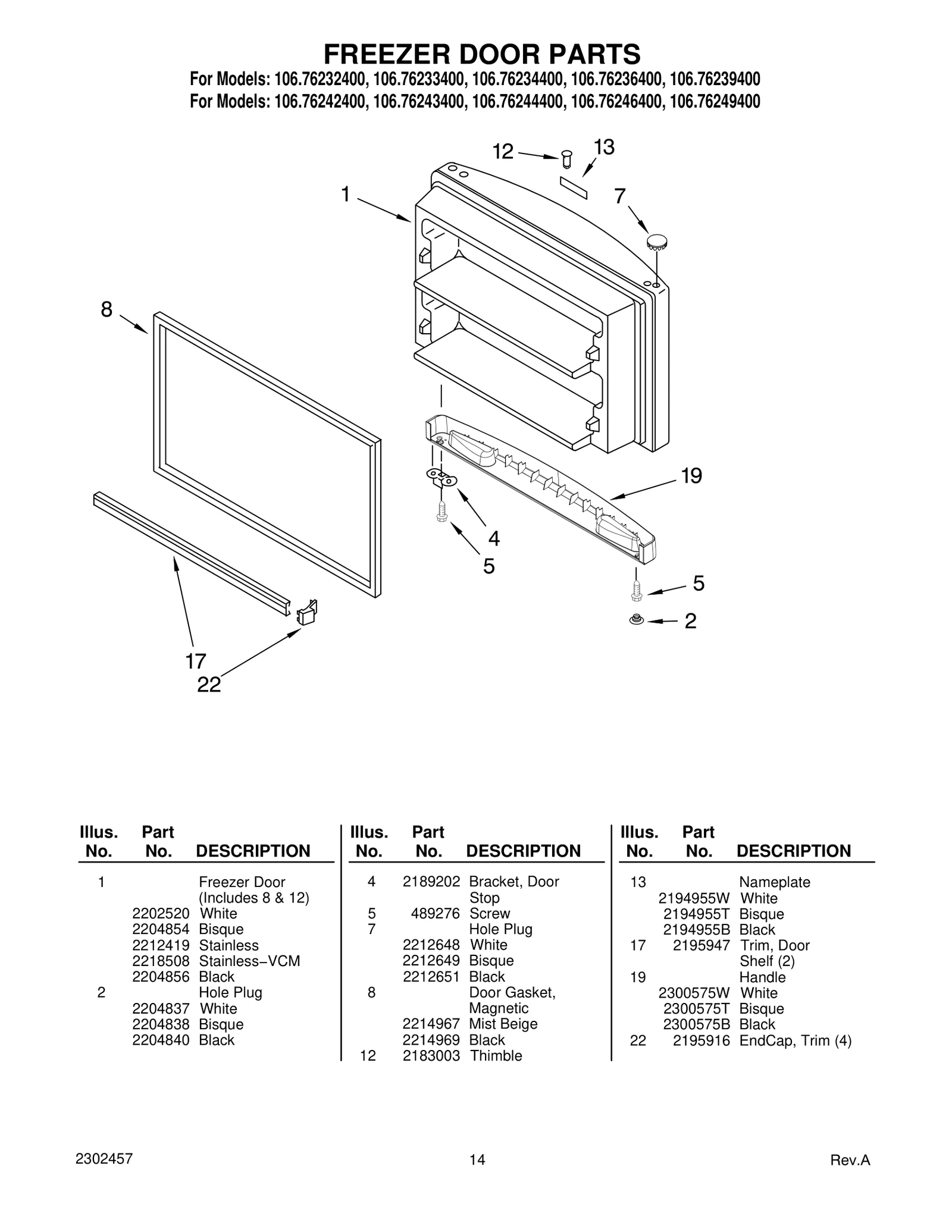 FREEZER DOOR PARTS
For Models: 106.76232400, 106.76233400, 106.76234400, 106.76236400, 106.76239400
For Models: 106.76242400, 106.76243400, 106.76244400, 106.76246400, 106.76249400

12 13 1 7 8 19 4 5 5 2 17 22

| Illus. No. | Part No. | DESCRIPTION |
|---|---|---|
| 1 | | Freezer Door (Includes 8 & 12) |
| | 2202520 | White |
| | 2204854 | Bisque |
| | 2212419 | Stainless |
| | 2218508 | Stainless−VCM |
| | 2204856 | Black |
| 2 | | Hole Plug |
| | 2204837 | White |
| | 2204838 | Bisque |
| | 2204840 | Black |

| Illus. No. | Part No. | DESCRIPTION |
|---|---|---|
| 4 | 2189202 | Bracket, Door Stop |
| 5 | 489276 | Screw |
| 7 | | Hole Plug |
| | 2212648 | White |
| | 2212649 | Bisque |
| | 2212651 | Black |
| 8 | | Door Gasket, Magnetic |
| | 2214967 | Mist Beige |
| | 2214969 | Black |
| 12 | 2183003 | Thimble |

| Illus. No. | Part No. | DESCRIPTION |
|---|---|---|
| 13 | | Nameplate |
| | 2194955W | White |
| | 2194955T | Bisque |
| | 2194955B | Black |
| 17 | 2195947 | Trim, Door Shelf (2) |
| 19 | | Handle |
| | 2300575W | White |
| | 2300575T | Bisque |
| | 2300575B | Black |
| 22 | 2195916 | EndCap, Trim (4) |

2302457 14 Rev.A